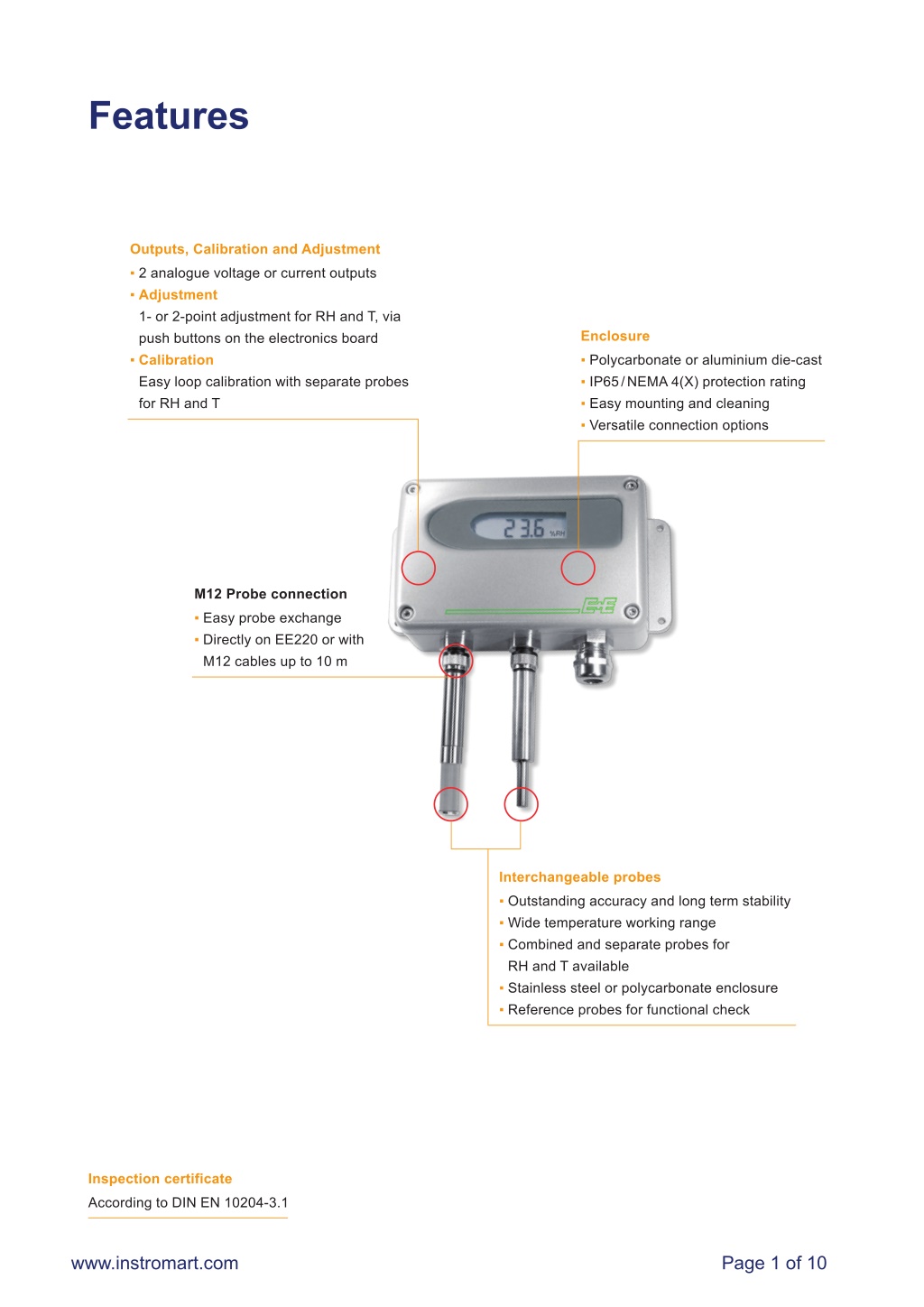 Features

Outputs, Calibration and Adjustment

▪ 2 analogue voltage or current outputs
▪ Adjustment
1- or 2-point adjustment for RH and T, via push buttons on the electronics board
▪ Calibration
Easy loop calibration with separate probes for RH and T

Enclosure

▪ Polycarbonate or aluminium die-cast
▪ IP65 / NEMA 4(X) protection rating
▪ Easy mounting and cleaning
▪ Versatile connection options

23.6 %RH

E+E

M12 Probe connection

▪ Easy probe exchange
▪ Directly on EE220 or with M12 cables up to 10 m

Interchangeable probes

▪ Outstanding accuracy and long term stability
▪ Wide temperature working range
▪ Combined and separate probes for RH and T available
▪ Stainless steel or polycarbonate enclosure
▪ Reference probes for functional check

Inspection certificate

According to DIN EN 10204-3.1

www.instromart.com

Page 1 of 10