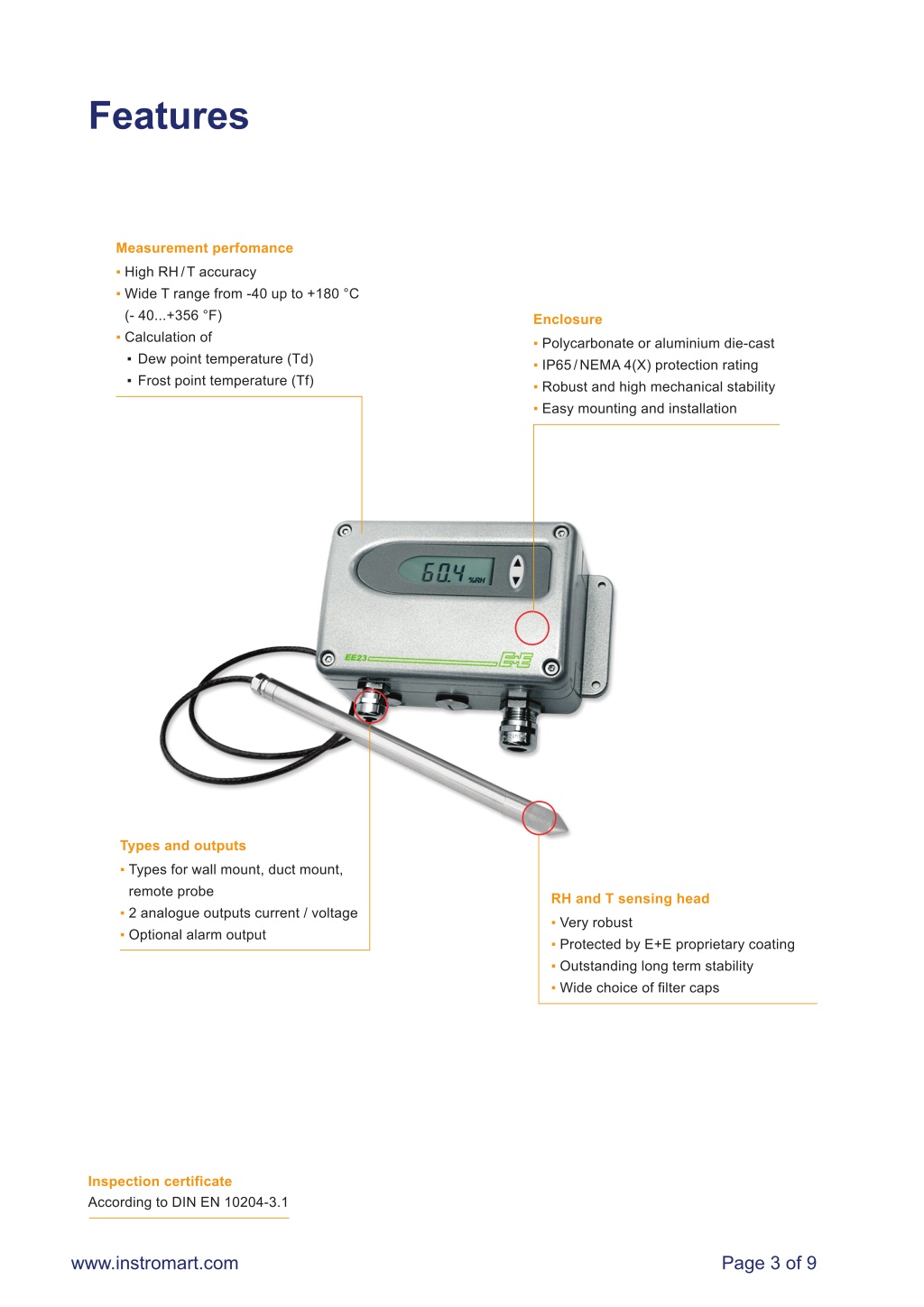 Features

Measurement perfomance
▪ High RH / T accuracy
▪ Wide T range from -40 up to +180 °C (- 40...+356 °F)
▪ Calculation of
▪ Dew point temperature (Td)
▪ Frost point temperature (Tf)

Enclosure
▪ Polycarbonate or aluminium die-cast
▪ IP65 / NEMA 4(X) protection rating
▪ Robust and high mechanical stability
▪ Easy mounting and installation

60.4 %RH

EE23

E+E

Types and outputs
▪ Types for wall mount, duct mount, remote probe
▪ 2 analogue outputs current / voltage
▪ Optional alarm output

RH and T sensing head
▪ Very robust
▪ Protected by E+E proprietary coating
▪ Outstanding long term stability
▪ Wide choice of filter caps

Inspection certificate
According to DIN EN 10204-3.1

www.instromart.com

Page 3 of 9