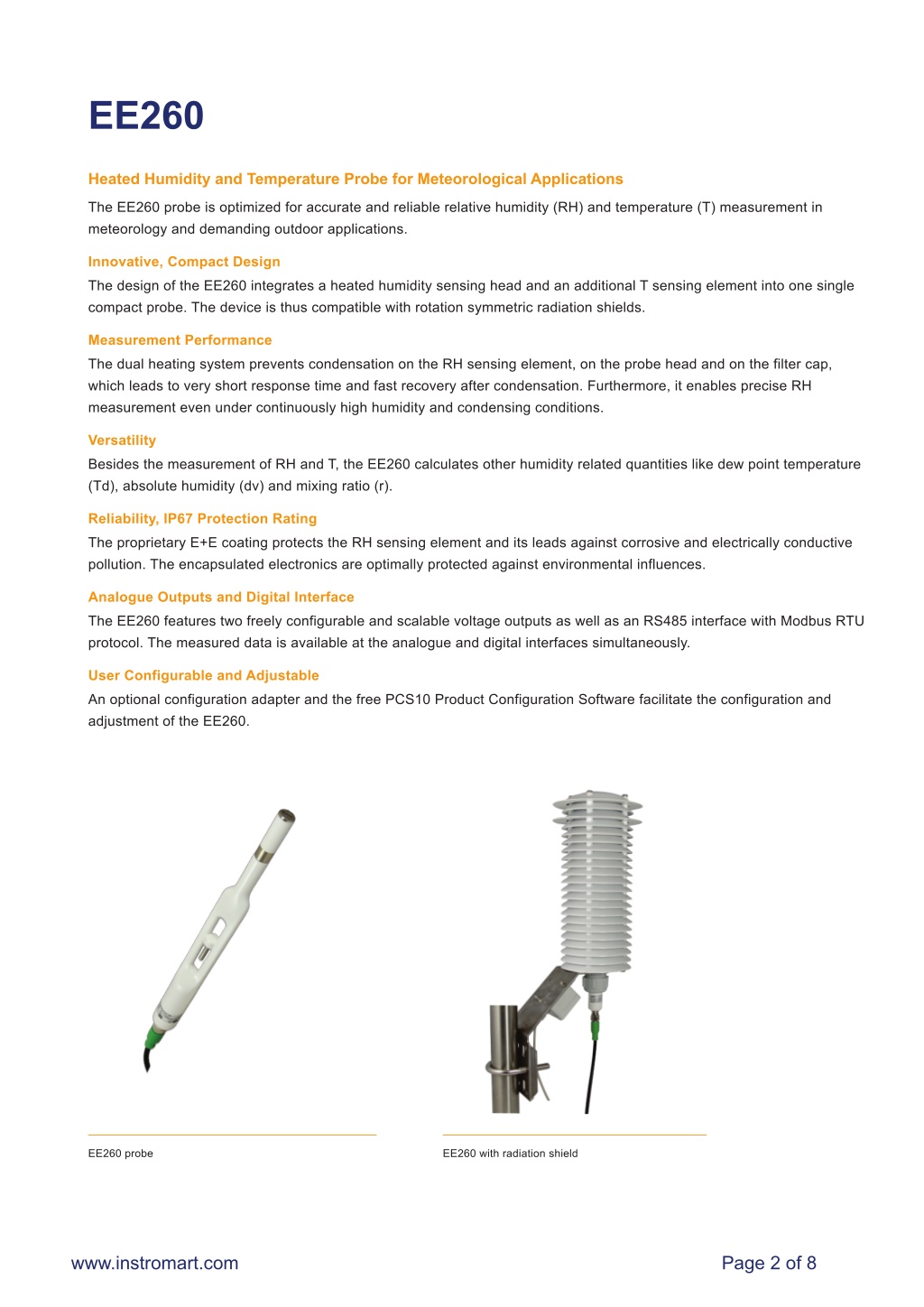 EE260

Heated Humidity and Temperature Probe for Meteorological Applications

The EE260 probe is optimized for accurate and reliable relative humidity (RH) and temperature (T) measurement in meteorology and demanding outdoor applications.

Innovative, Compact Design

The design of the EE260 integrates a heated humidity sensing head and an additional T sensing element into one single compact probe. The device is thus compatible with rotation symmetric radiation shields.

Measurement Performance

The dual heating system prevents condensation on the RH sensing element, on the probe head and on the filter cap, which leads to very short response time and fast recovery after condensation. Furthermore, it enables precise RH measurement even under continuously high humidity and condensing conditions.

Versatility

Besides the measurement of RH and T, the EE260 calculates other humidity related quantities like dew point temperature (Td), absolute humidity (dv) and mixing ratio (r).

Reliability, IP67 Protection Rating

The proprietary E+E coating protects the RH sensing element and its leads against corrosive and electrically conductive pollution. The encapsulated electronics are optimally protected against environmental influences.

Analogue Outputs and Digital Interface

The EE260 features two freely configurable and scalable voltage outputs as well as an RS485 interface with Modbus RTU protocol. The measured data is available at the analogue and digital interfaces simultaneously.

User Configurable and Adjustable

An optional configuration adapter and the free PCS10 Product Configuration Software facilitate the configuration and adjustment of the EE260.

EE260 probe

EE260 with radiation shield

www.instromart.com

Page 2 of 8