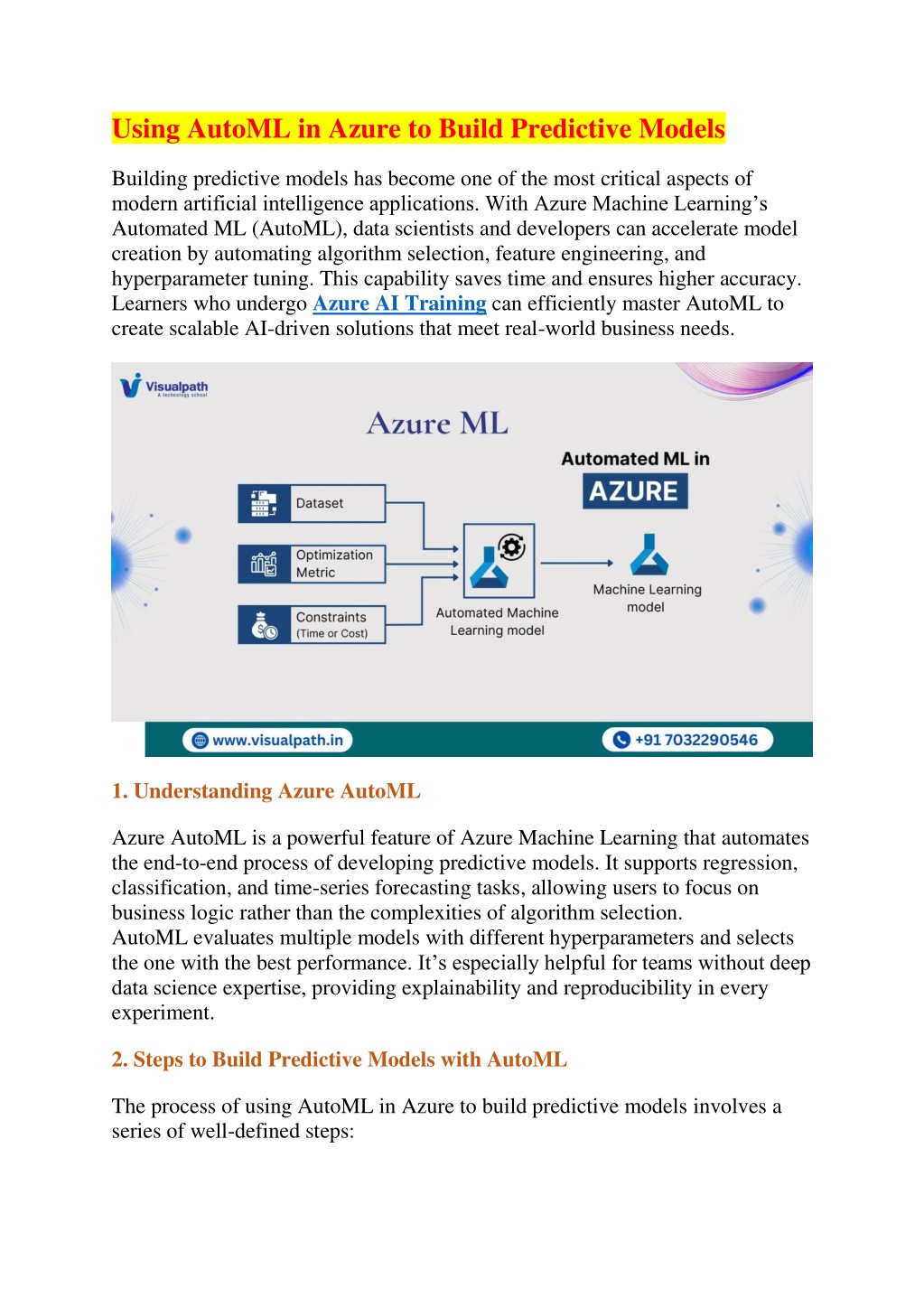 Using AutoML in Azure to Build Predictive Models

Building predictive models has become one of the most critical aspects of modern artificial intelligence applications. With Azure Machine Learning's Automated ML (AutoML), data scientists and developers can accelerate model creation by automating algorithm selection, feature engineering, and hyperparameter tuning. This capability saves time and ensures higher accuracy. Learners who undergo Azure AI Training can efficiently master AutoML to create scalable AI-driven solutions that meet real-world business needs.

Visualpath
A technology school

Azure ML

Automated ML in
AZURE

Dataset

Optimization Metric

Constraints
(Time or Cost)

Automated Machine Learning model

Machine Learning model

www.visualpath.in

+91 7032290546

1. Understanding Azure AutoML

Azure AutoML is a powerful feature of Azure Machine Learning that automates the end-to-end process of developing predictive models. It supports regression, classification, and time-series forecasting tasks, allowing users to focus on business logic rather than the complexities of algorithm selection.
AutoML evaluates multiple models with different hyperparameters and selects the one with the best performance. It's especially helpful for teams without deep data science expertise, providing explainability and reproducibility in every experiment.

2. Steps to Build Predictive Models with AutoML

The process of using AutoML in Azure to build predictive models involves a series of well-defined steps: