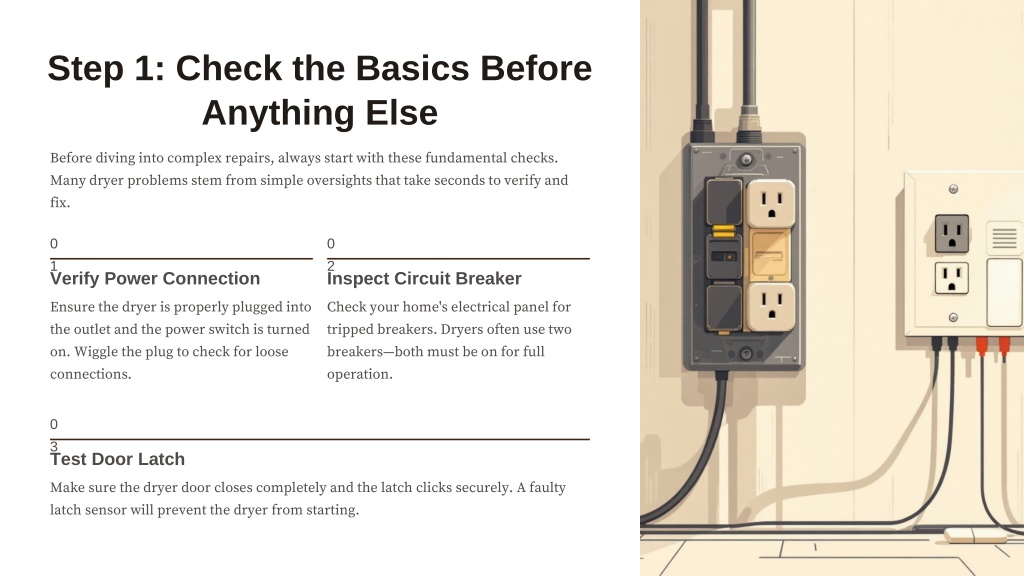 Step 1: Check the Basics Before Anything Else

Before diving into complex repairs, always start with these fundamental checks. Many dryer problems stem from simple oversights that take seconds to verify and fix.

01

Verify Power Connection

Ensure the dryer is properly plugged into the outlet and the power switch is turned on. Wiggle the plug to check for loose connections.

02

Inspect Circuit Breaker

Check your home's electrical panel for tripped breakers. Dryers often use two breakers—both must be on for full operation.

03

Test Door Latch

Make sure the dryer door closes completely and the latch clicks securely. A faulty latch sensor will prevent the dryer from starting.