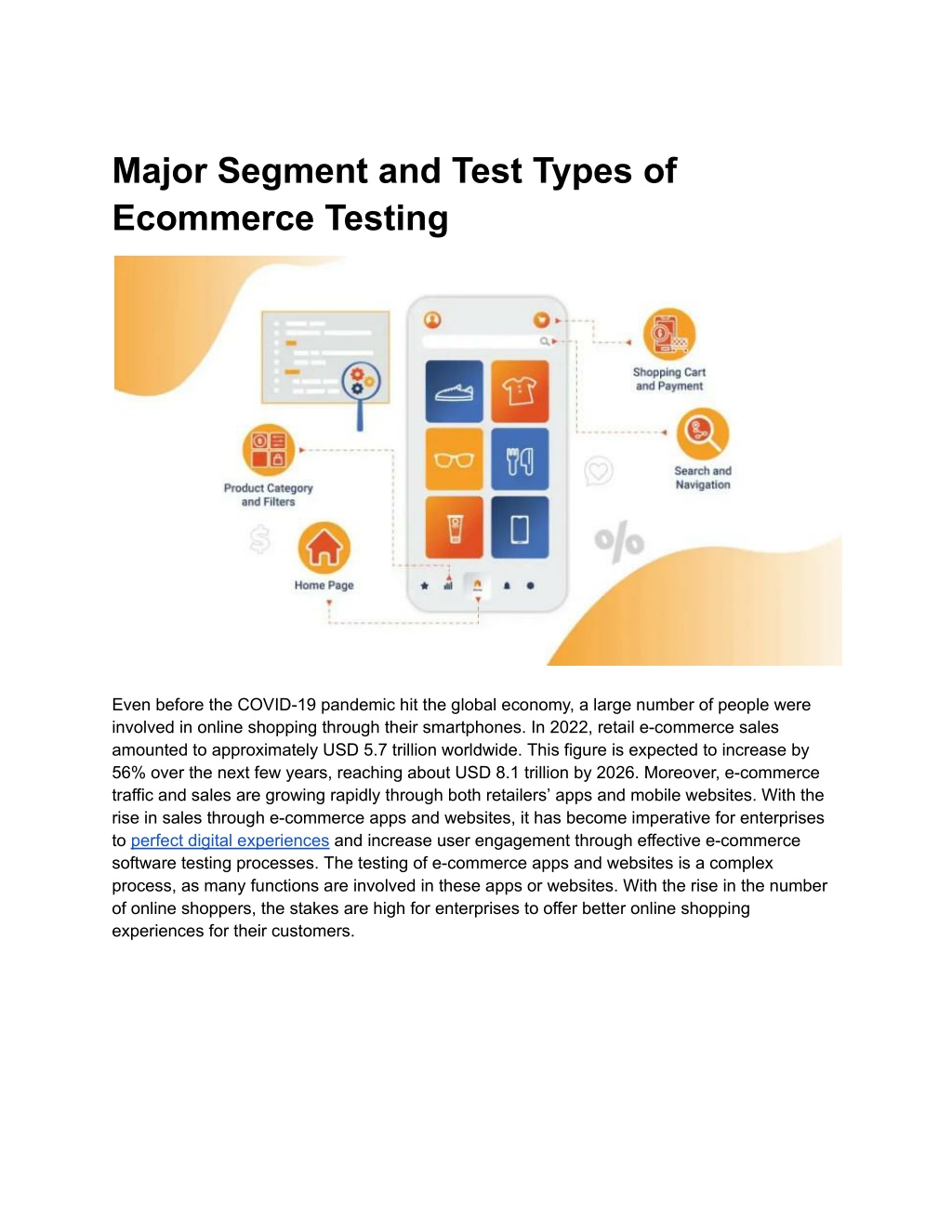 Major Segment and Test Types of Ecommerce Testing

Shopping Cart and Payment

Search and Navigation

Product Category and Filters

Home Page

Even before the COVID-19 pandemic hit the global economy, a large number of people were involved in online shopping through their smartphones. In 2022, retail e-commerce sales amounted to approximately USD 5.7 trillion worldwide. This figure is expected to increase by 56% over the next few years, reaching about USD 8.1 trillion by 2026. Moreover, e-commerce traffic and sales are growing rapidly through both retailers' apps and mobile websites. With the rise in sales through e-commerce apps and websites, it has become imperative for enterprises to perfect digital experiences and increase user engagement through effective e-commerce software testing processes. The testing of e-commerce apps and websites is a complex process, as many functions are involved in these apps or websites. With the rise in the number of online shoppers, the stakes are high for enterprises to offer better online shopping experiences for their customers.