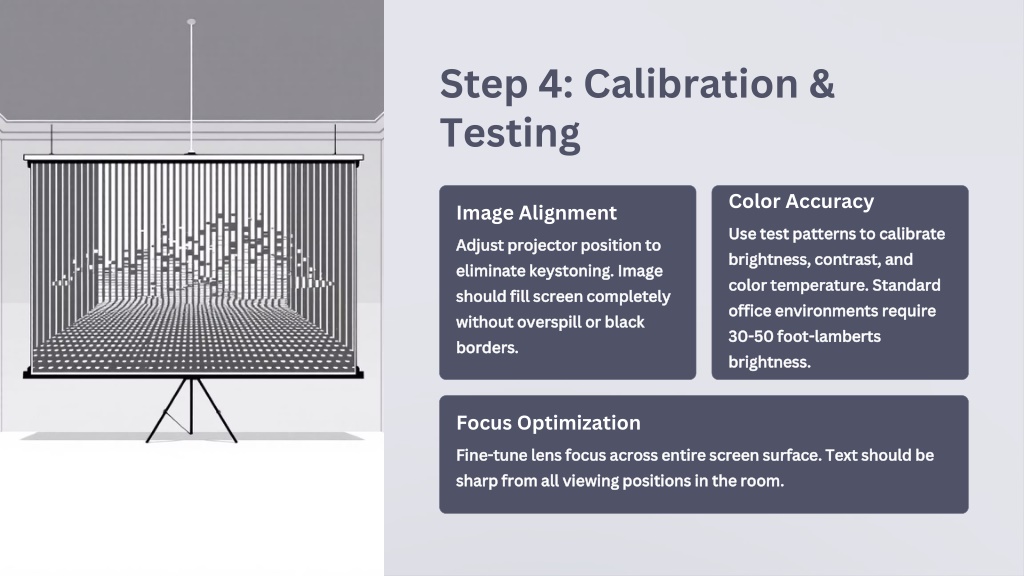 Step 4: Calibration & Testing

Image Alignment

Adjust projector position to eliminate keystoning. Image should fill screen completely without overspill or black borders.

Color Accuracy

Use test patterns to calibrate brightness, contrast, and color temperature. Standard office environments require 30-50 foot-lamberts brightness.

Focus Optimization

Fine-tune lens focus across entire screen surface. Text should be sharp from all viewing positions in the room.