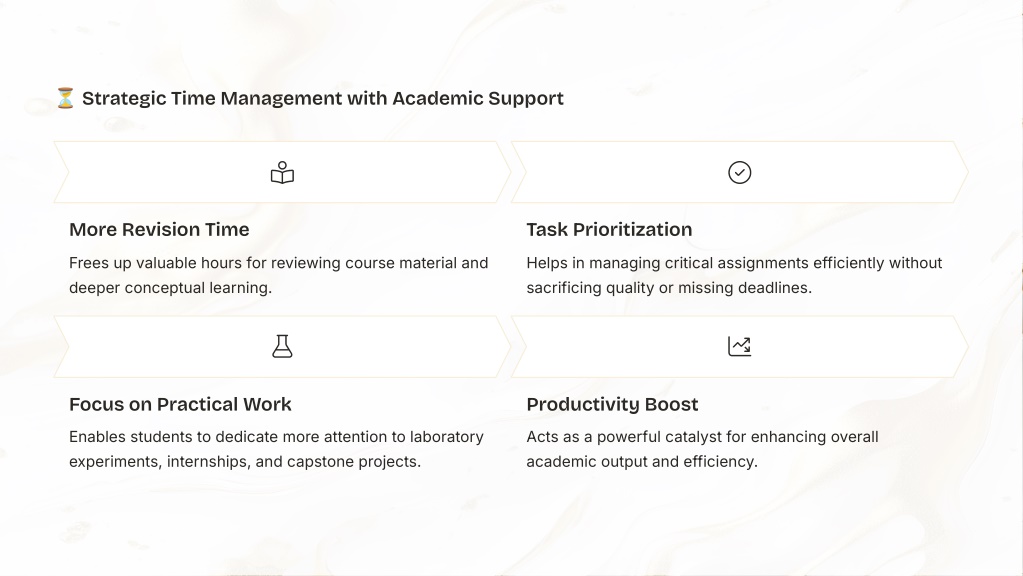 ⏳ Strategic Time Management with Academic Support

More Revision Time

Frees up valuable hours for reviewing course material and deeper conceptual learning.

Task Prioritization

Helps in managing critical assignments efficiently without sacrificing quality or missing deadlines.

Focus on Practical Work

Enables students to dedicate more attention to laboratory experiments, internships, and capstone projects.

Productivity Boost

Acts as a powerful catalyst for enhancing overall academic output and efficiency.