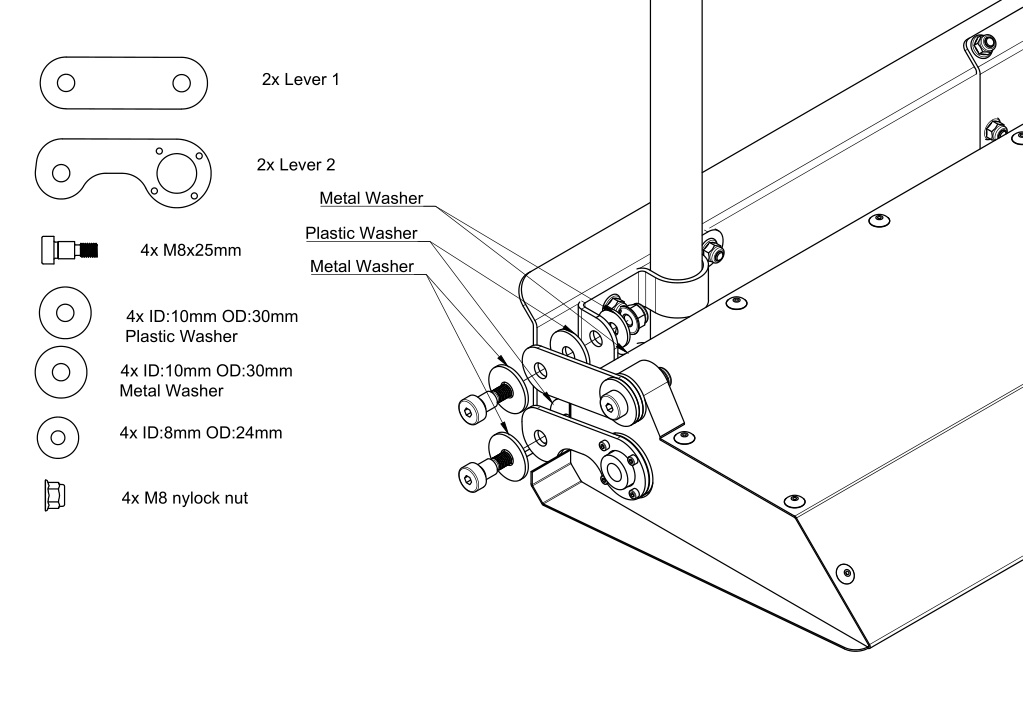 2x Lever 1

2x Lever 2

4x M8x25mm

4x ID:10mm OD:30mm
Plastic Washer

4x ID:10mm OD:30mm
Metal Washer

4x ID:8mm OD:24mm

4x M8 nylock nut

Metal Washer

Plastic Washer

Metal Washer