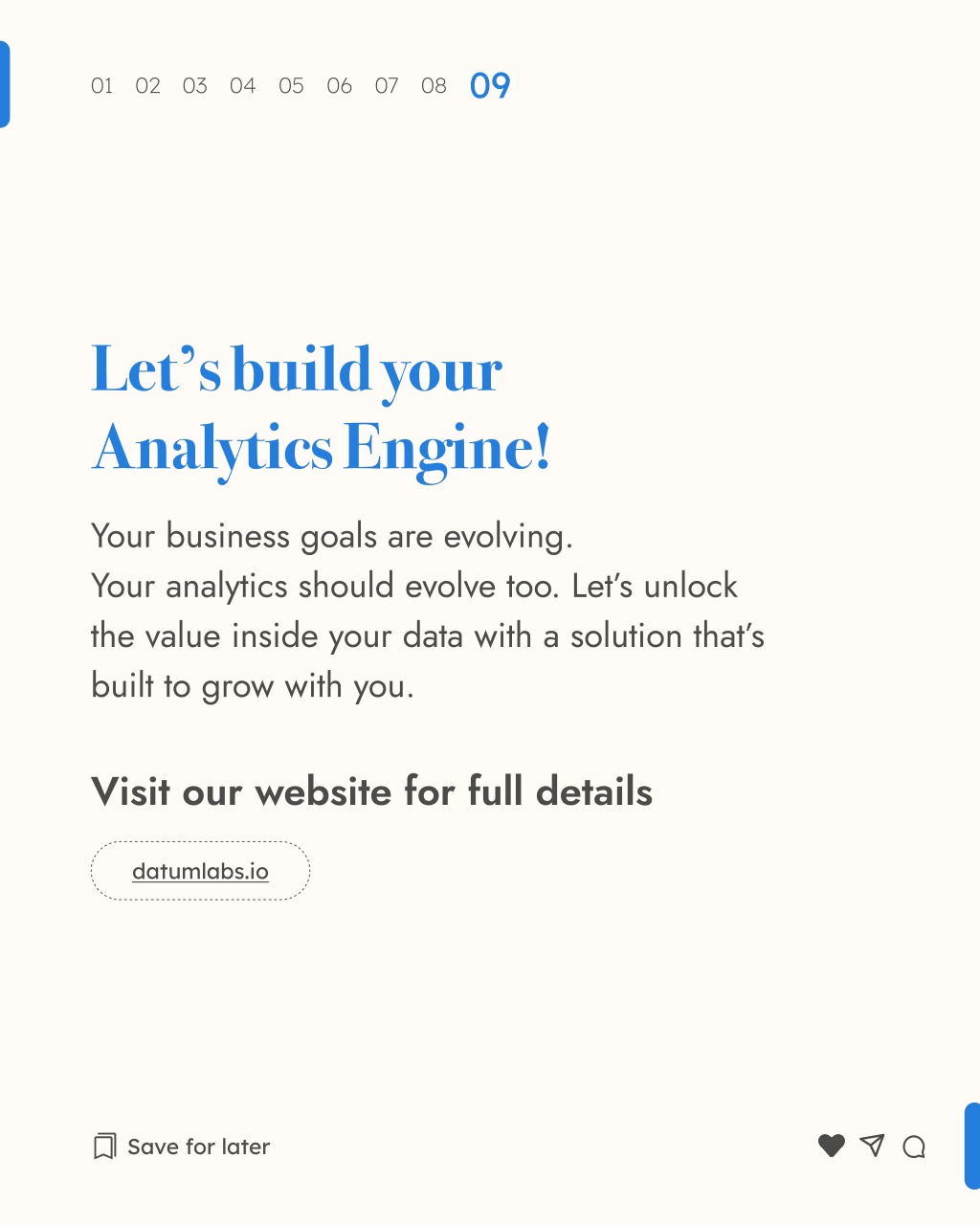 01 02 03 04 05 06 07 08 09

Let's build your Analytics Engine!

Your business goals are evolving.
Your analytics should evolve too. Let's unlock the value inside your data with a solution that's built to grow with you.

Visit our website for full details

datumlabs.io

Save for later