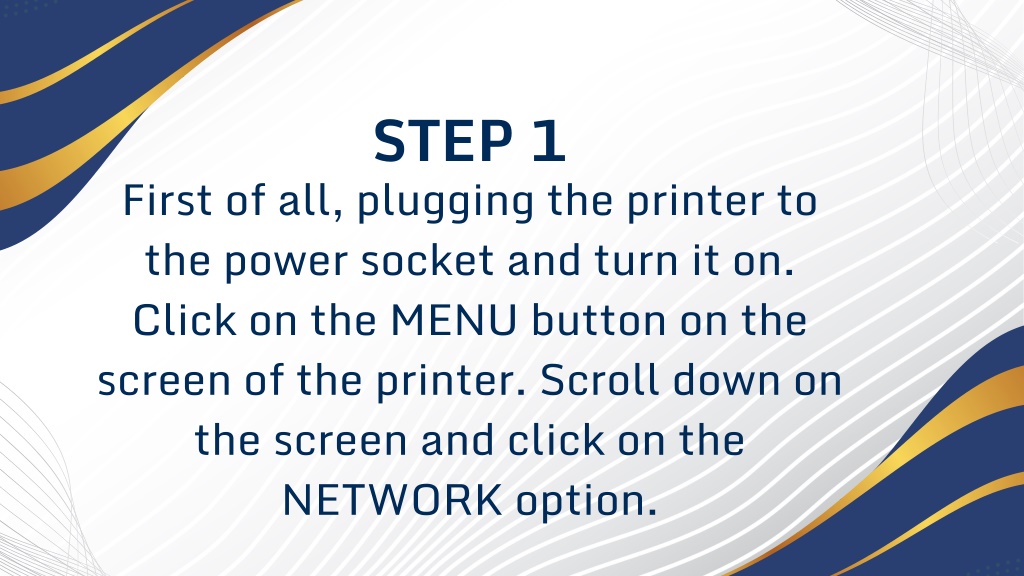 STEP 1

First of all, plugging the printer to the power socket and turn it on. Click on the MENU button on the screen of the printer. Scroll down on the screen and click on the NETWORK option.