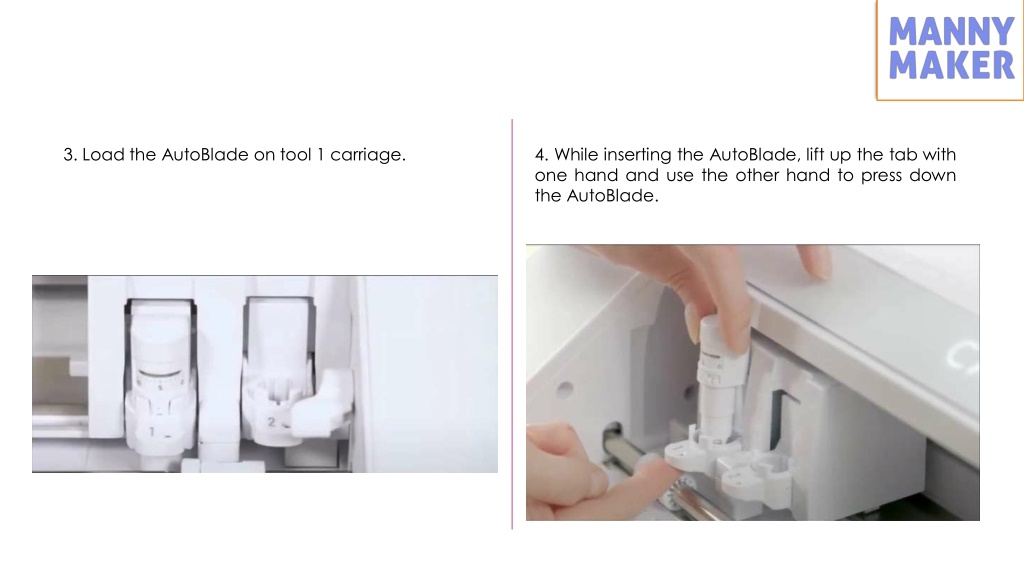 MANNY MAKER

3. Load the AutoBlade on tool 1 carriage.

1

2

4. While inserting the AutoBlade, lift up the tab with one hand and use the other hand to press down the AutoBlade.