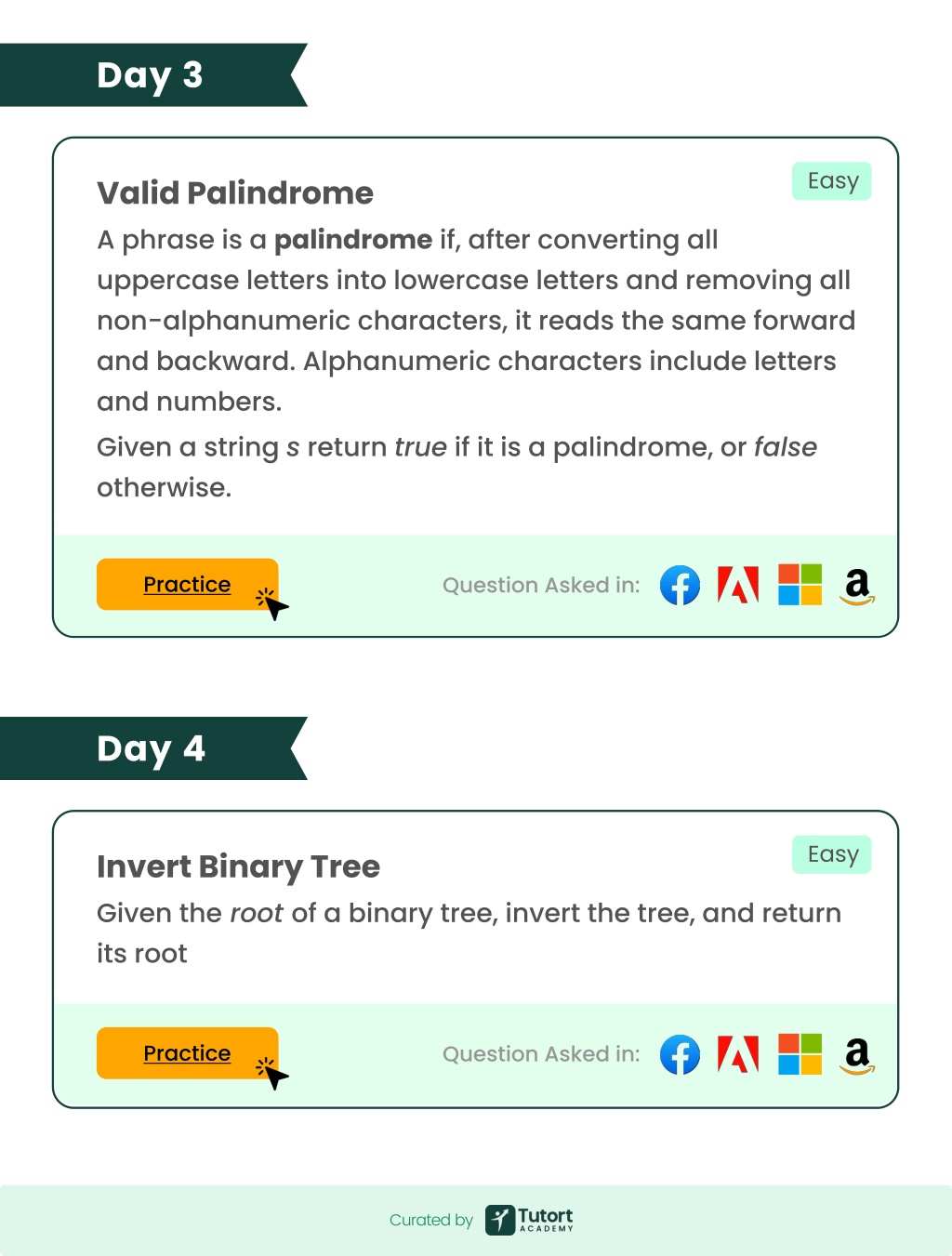 Day 3

Valid Palindrome

Easy

A phrase is a palindrome if, after converting all uppercase letters into lowercase letters and removing all non-alphanumeric characters, it reads the same forward and backward. Alphanumeric characters include letters and numbers.

Given a string s return true if it is a palindrome, or false otherwise.

Practice

Question Asked in:

Day 4

Invert Binary Tree

Easy

Given the root of a binary tree, invert the tree, and return its root

Practice

Question Asked in:

Curated by Tutort ACADEMY