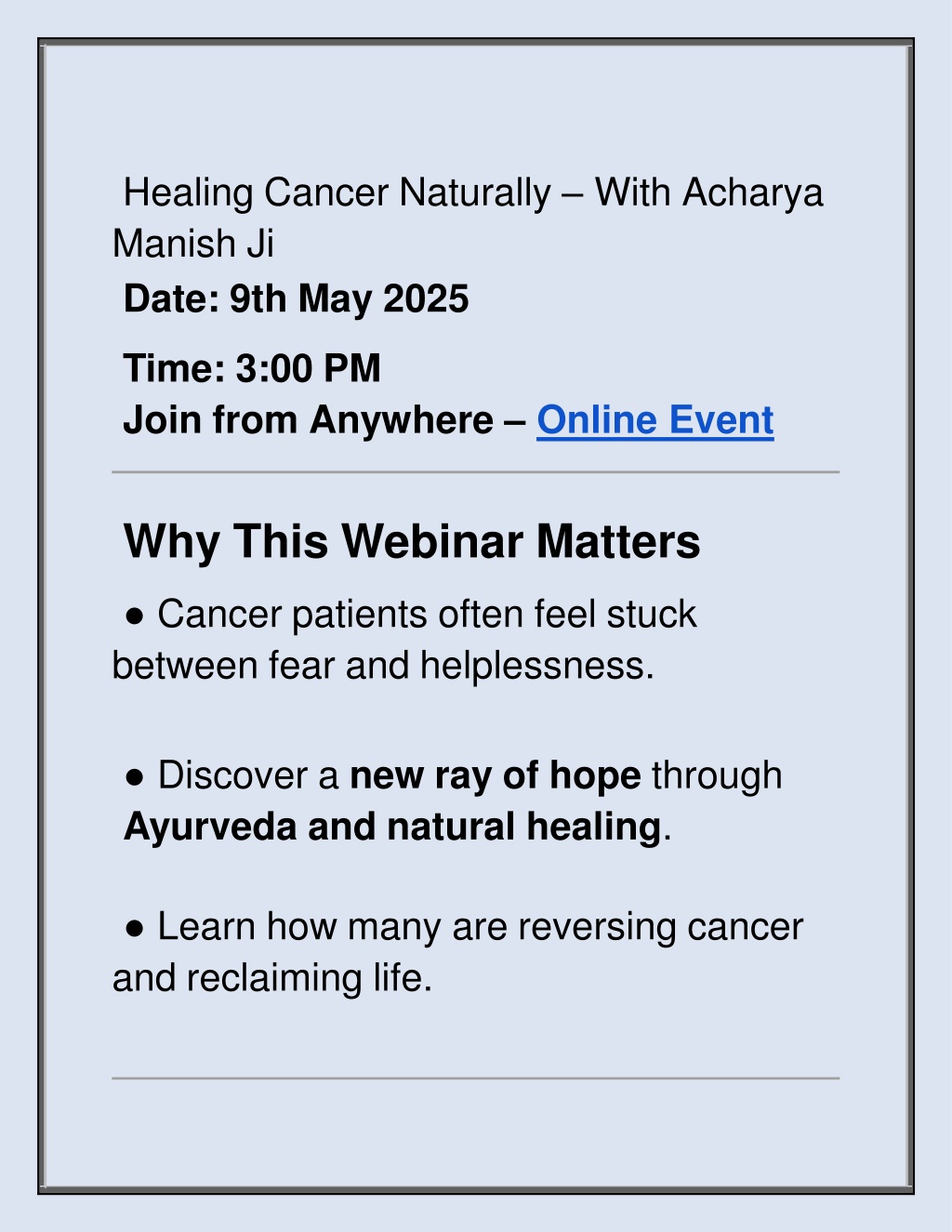 Healing Cancer Naturally – With Acharya Manish Ji

Date: 9th May 2025

Time: 3:00 PM
Join from Anywhere – Online Event

Why This Webinar Matters

• Cancer patients often feel stuck between fear and helplessness.

• Discover a new ray of hope through Ayurveda and natural healing.

• Learn how many are reversing cancer and reclaiming life.