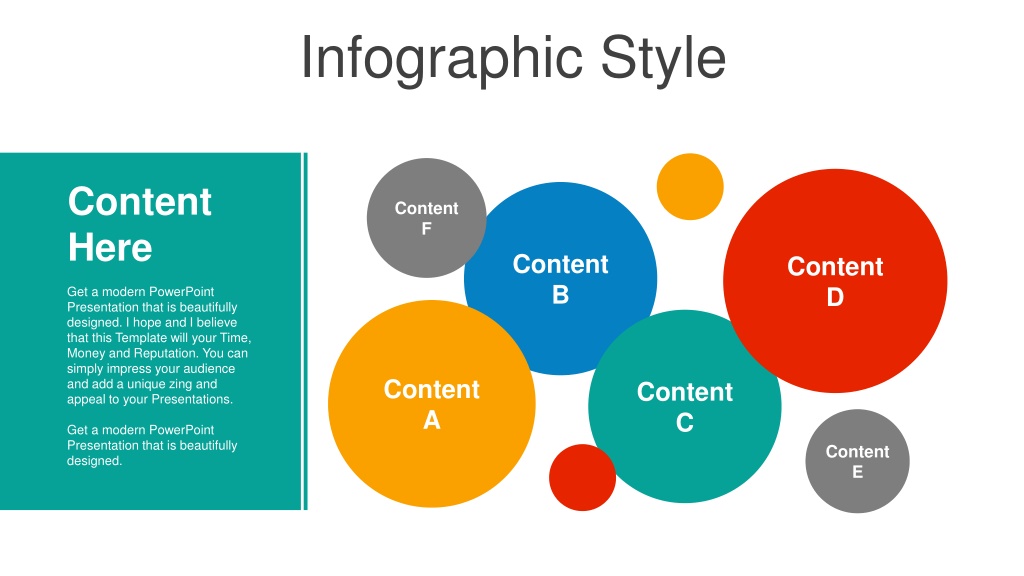 Infographic Style

Content Here

Get a modern PowerPoint Presentation that is beautifully designed. I hope and I believe that this Template will your Time, Money and Reputation. You can simply impress your audience and add a unique zing and appeal to your Presentations.

Get a modern PowerPoint Presentation that is beautifully designed.

Content F

Content B

Content D

Content A

Content C

Content E