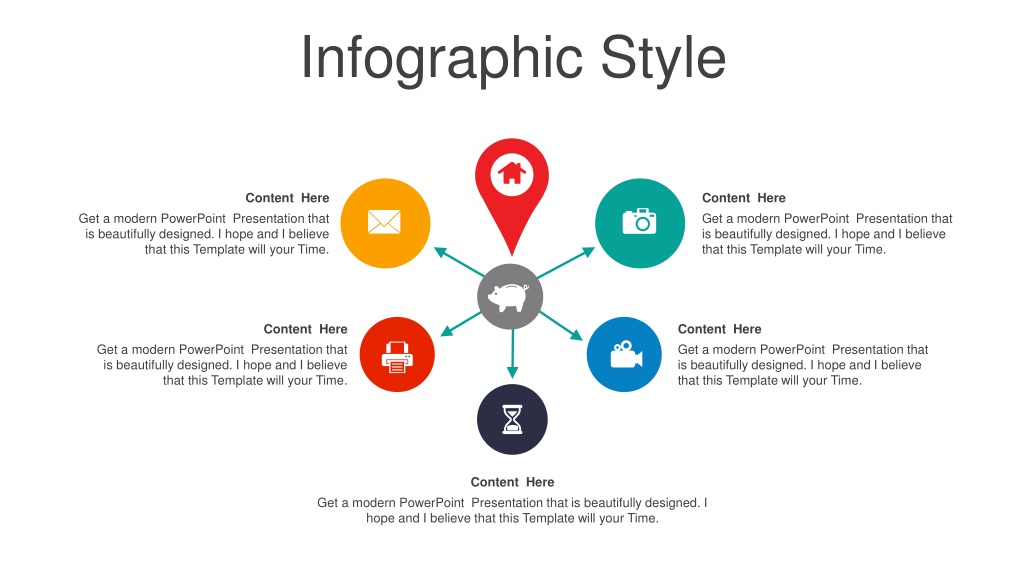 Infographic Style

Content Here
Get a modern PowerPoint Presentation that is beautifully designed. I hope and I believe that this Template will your Time.

Content Here
Get a modern PowerPoint Presentation that is beautifully designed. I hope and I believe that this Template will your Time.

Content Here
Get a modern PowerPoint Presentation that is beautifully designed. I hope and I believe that this Template will your Time.

Content Here
Get a modern PowerPoint Presentation that is beautifully designed. I hope and I believe that this Template will your Time.

Content Here
Get a modern PowerPoint Presentation that is beautifully designed. I hope and I believe that this Template will your Time.