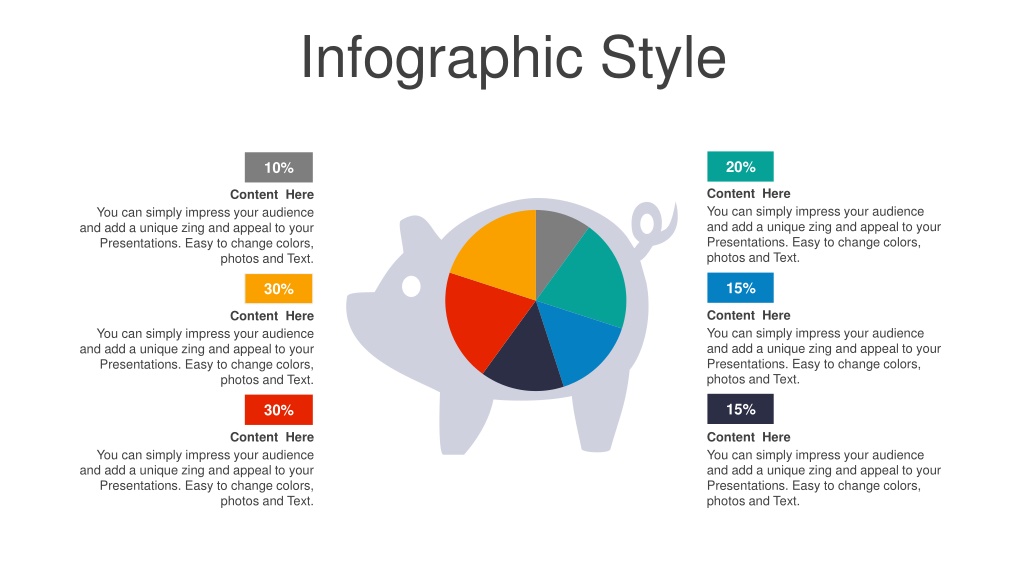 Infographic Style

10%

Content Here

You can simply impress your audience and add a unique zing and appeal to your Presentations. Easy to change colors, photos and Text.

30%

Content Here

You can simply impress your audience and add a unique zing and appeal to your Presentations. Easy to change colors, photos and Text.

30%

Content Here

You can simply impress your audience and add a unique zing and appeal to your Presentations. Easy to change colors, photos and Text.

20%

Content Here

You can simply impress your audience and add a unique zing and appeal to your Presentations. Easy to change colors, photos and Text.

15%

Content Here

You can simply impress your audience and add a unique zing and appeal to your Presentations. Easy to change colors, photos and Text.

15%

Content Here

You can simply impress your audience and add a unique zing and appeal to your Presentations. Easy to change colors, photos and Text.