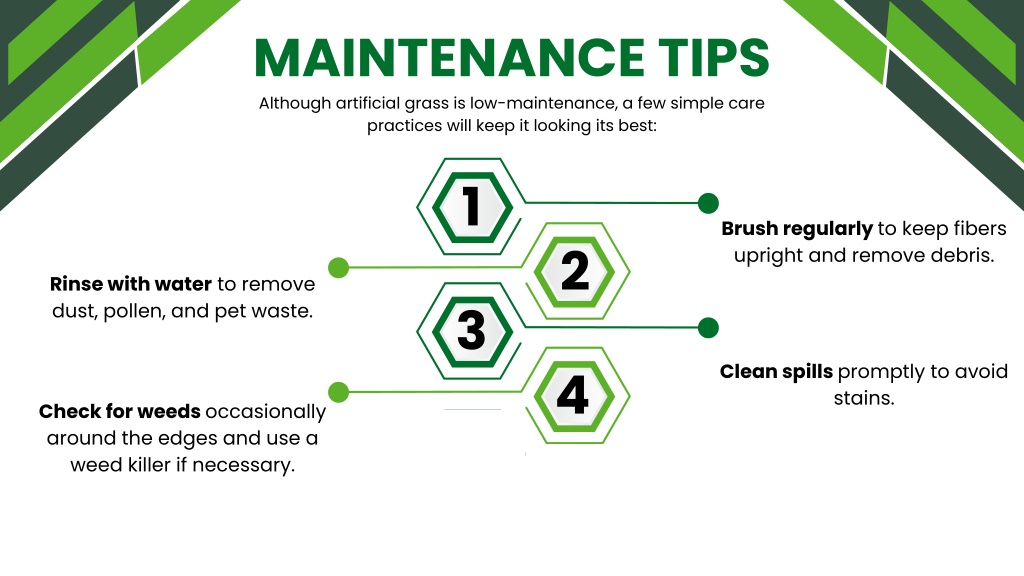 MAINTENANCE TIPS

Although artificial grass is low-maintenance, a few simple care practices will keep it looking its best:

1

Brush regularly to keep fibers upright and remove debris.

2

Rinse with water to remove dust, pollen, and pet waste.

3

Clean spills promptly to avoid stains.

4

Check for weeds occasionally around the edges and use a weed killer if necessary.