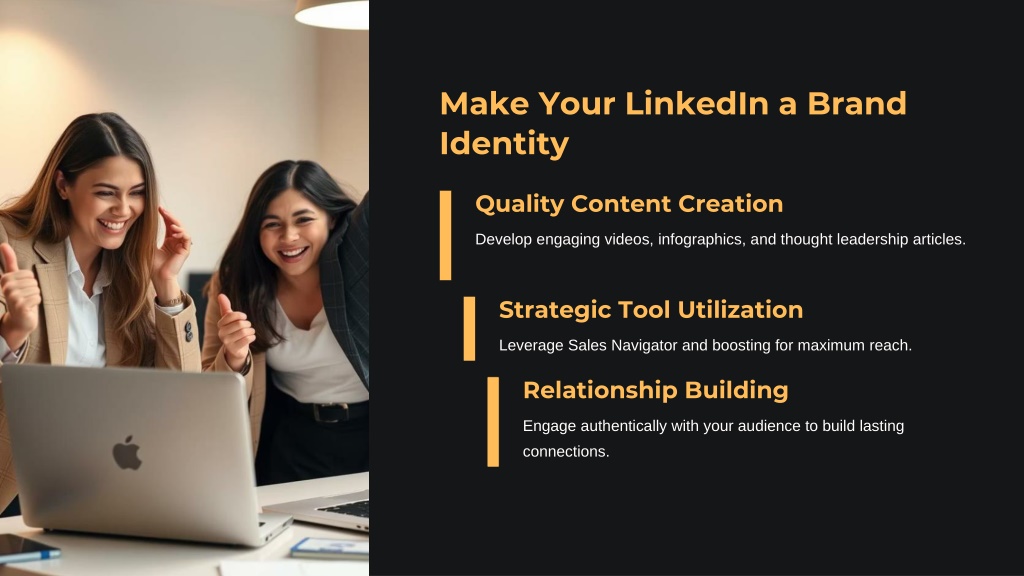 Make Your LinkedIn a Brand Identity

Quality Content Creation

Develop engaging videos, infographics, and thought leadership articles.

Strategic Tool Utilization

Leverage Sales Navigator and boosting for maximum reach.

Relationship Building

Engage authentically with your audience to build lasting connections.