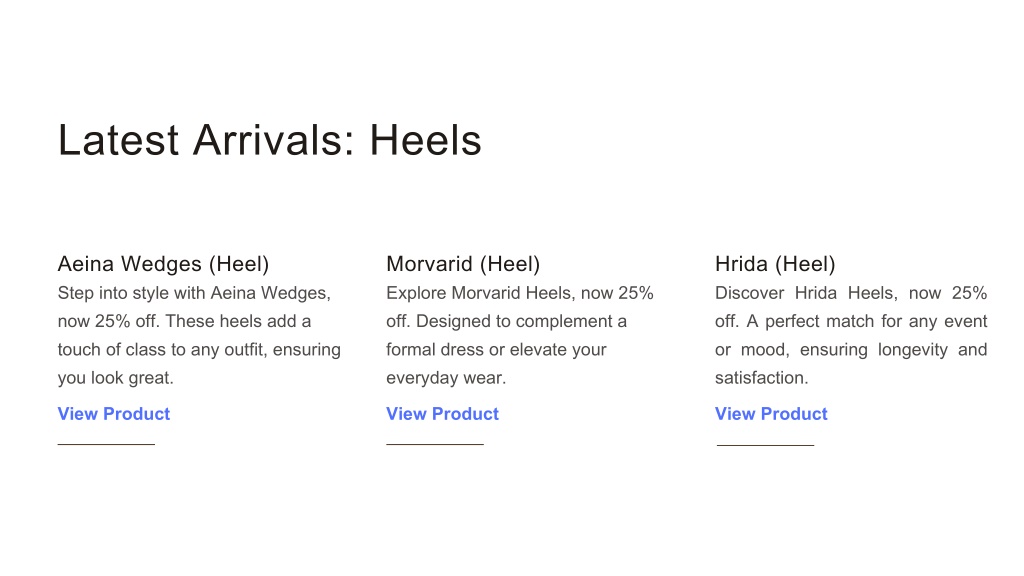 Latest Arrivals: Heels

Aeina Wedges (Heel)

Step into style with Aeina Wedges, now 25% off. These heels add a touch of class to any outfit, ensuring you look great.

View Product

Morvarid (Heel)

Explore Morvarid Heels, now 25% off. Designed to complement a formal dress or elevate your everyday wear.

View Product

Hrida (Heel)

Discover Hrida Heels, now 25% off. A perfect match for any event or mood, ensuring longevity and satisfaction.

View Product