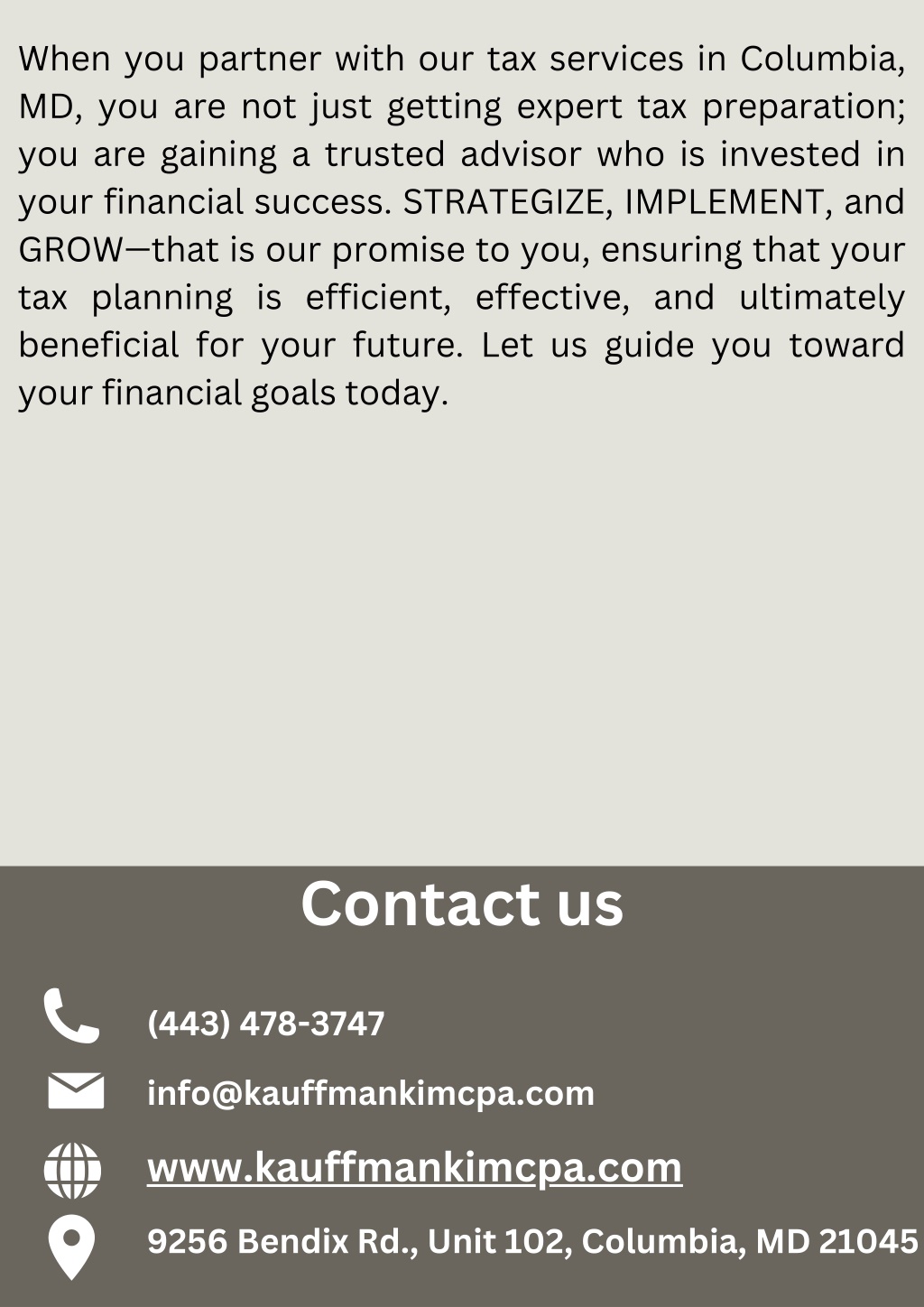 When you partner with our tax services in Columbia, MD, you are not just getting expert tax preparation; you are gaining a trusted advisor who is invested in your financial success. STRATEGIZE, IMPLEMENT, and GROW—that is our promise to you, ensuring that your tax planning is efficient, effective, and ultimately beneficial for your future. Let us guide you toward your financial goals today.

Contact us

(443) 478-3747

info@kauffmankimcpa.com

www.kauffmankimcpa.com

9256 Bendix Rd., Unit 102, Columbia, MD 21045