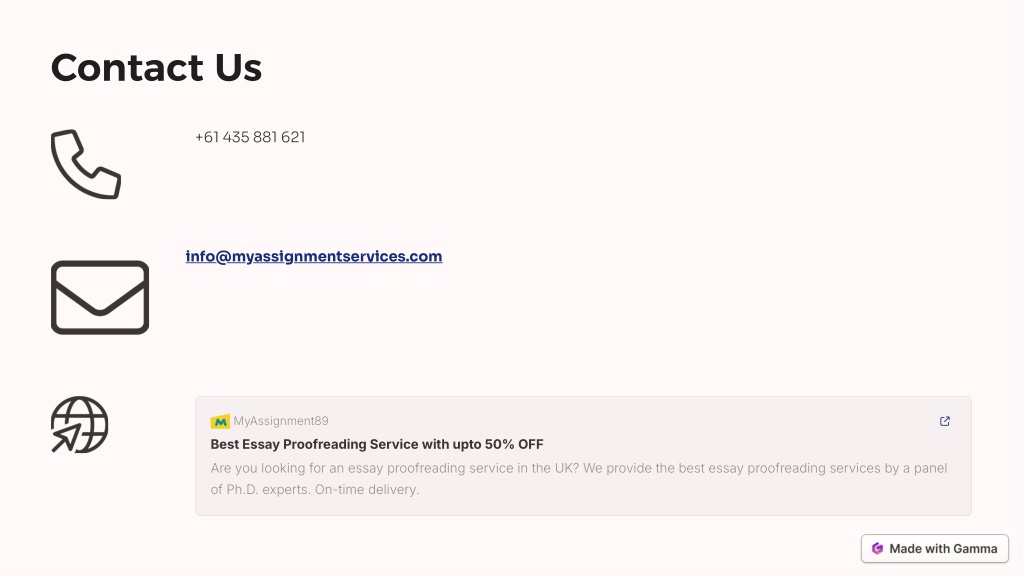 Contact Us

+61 435 881 621

info@myassignmentservices.com

MyAssignment89

Best Essay Proofreading Service with upto 50% OFF

Are you looking for an essay proofreading service in the UK? We provide the best essay proofreading services by a panel of Ph.D. experts. On-time delivery.

Made with Gamma