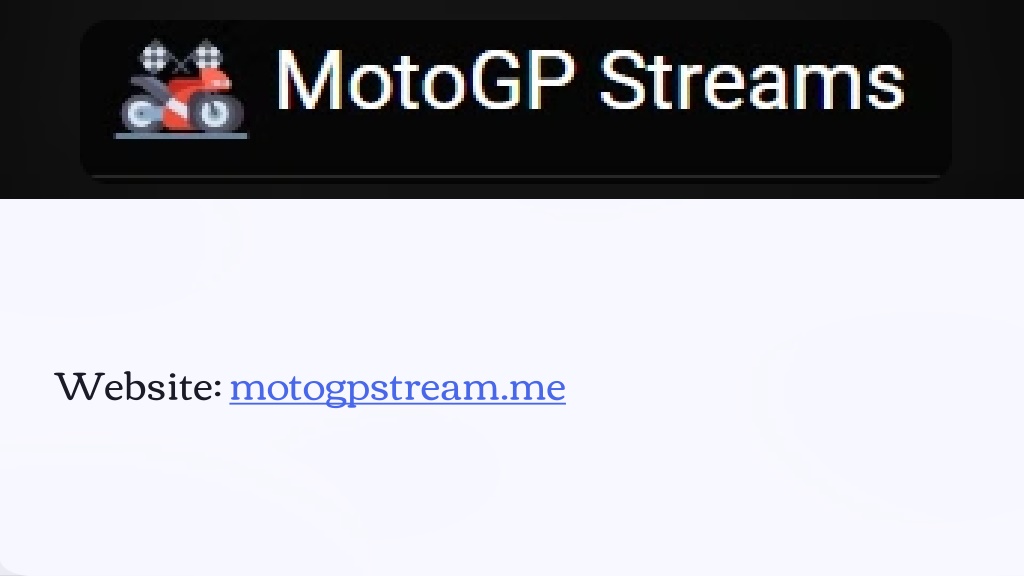 MotoGP Streams

Website: motogpstream.me