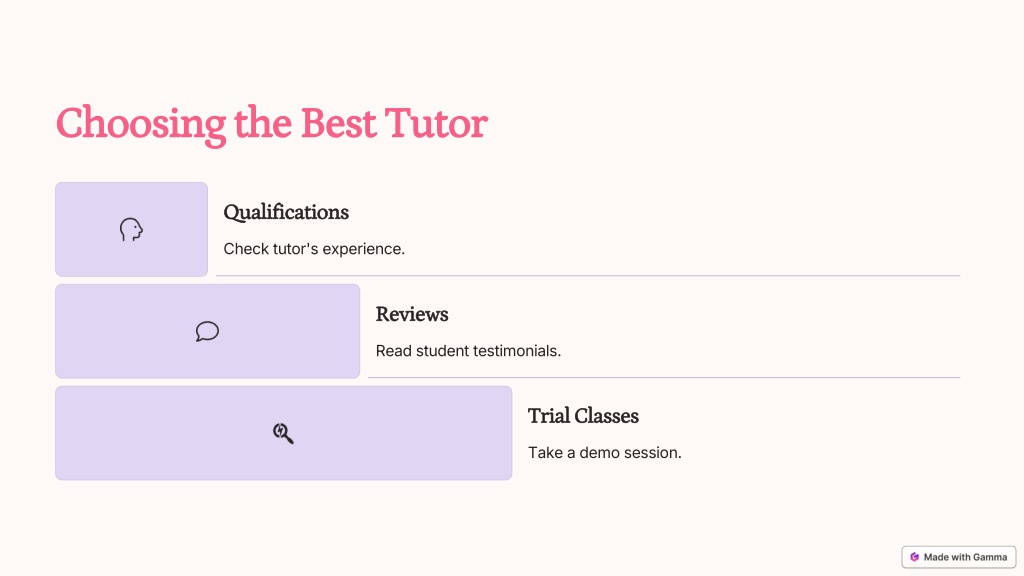 Choosing the Best Tutor

Qualifications

Check tutor's experience.

Reviews

Read student testimonials.

Trial Classes

Take a demo session.

Made with Gamma