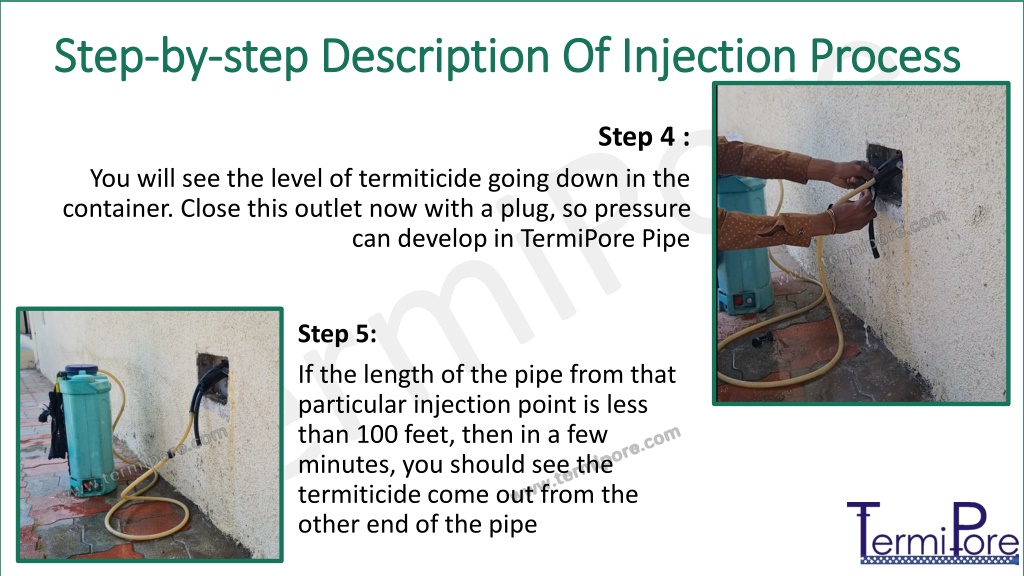 Step-by-step Description Of Injection Process

Step 4 :

You will see the level of termiticide going down in the container. Close this outlet now with a plug, so pressure can develop in TermiPore Pipe

Step 5:

If the length of the pipe from that particular injection point is less than 100 feet, then in a few minutes, you should see the termiticide come out from the other end of the pipe

www.termipore.com

TermiPore