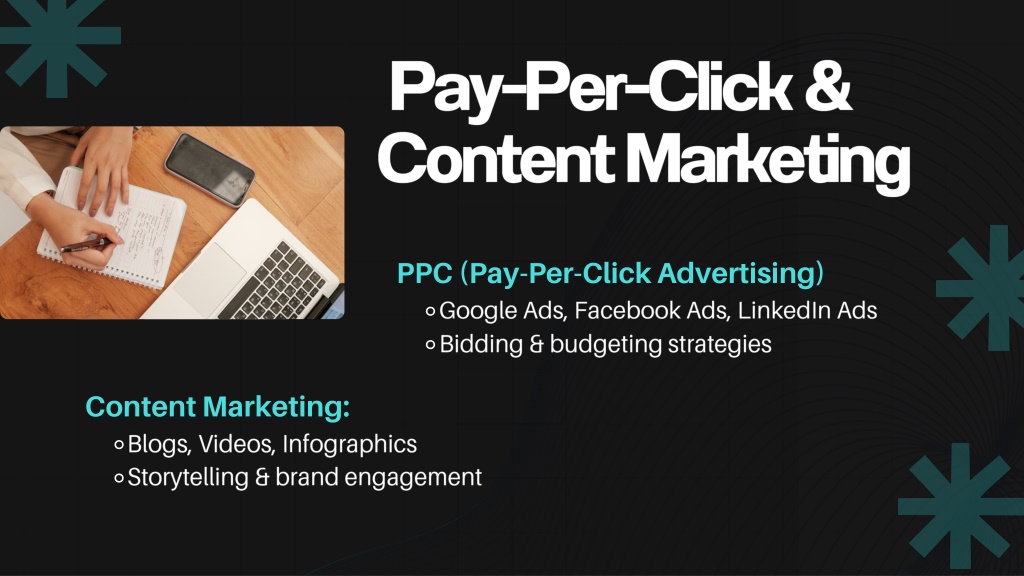 Pay-Per-Click & Content Marketing

PPC (Pay-Per-Click Advertising)
◦ Google Ads, Facebook Ads, LinkedIn Ads
◦ Bidding & budgeting strategies

Content Marketing:
◦ Blogs, Videos, Infographics
◦ Storytelling & brand engagement