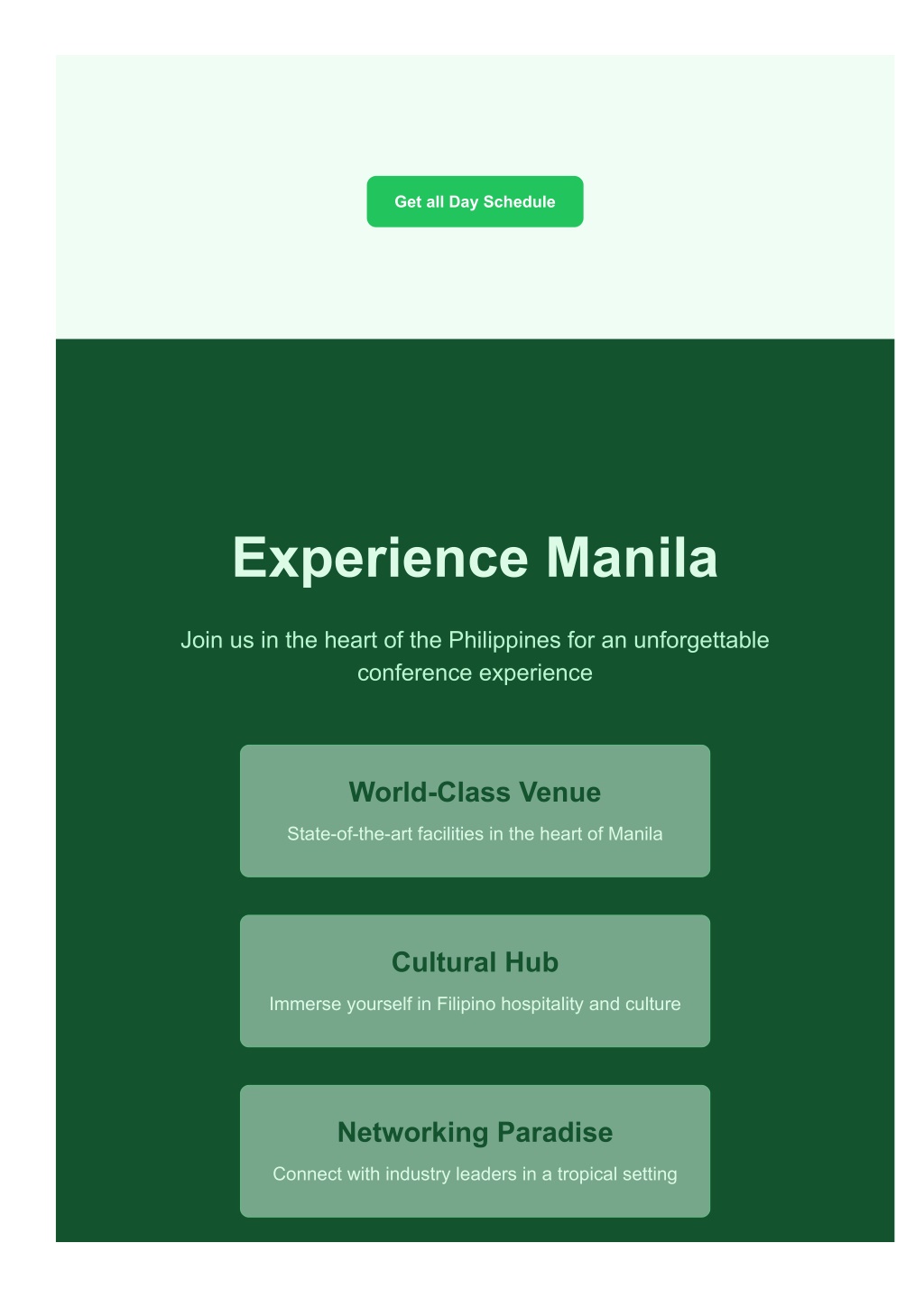 Get all Day Schedule

Experience Manila

Join us in the heart of the Philippines for an unforgettable conference experience

World-Class Venue

State-of-the-art facilities in the heart of Manila

Cultural Hub

Immerse yourself in Filipino hospitality and culture

Networking Paradise

Connect with industry leaders in a tropical setting