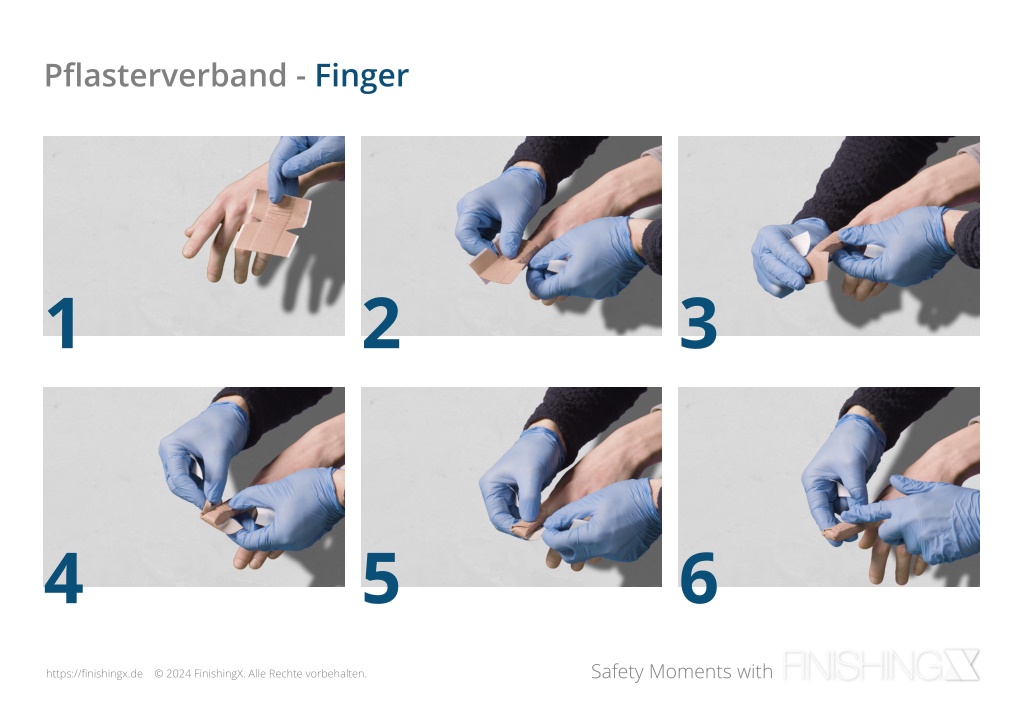 Pflasterverband - Finger

1

2

3

4

5

6

https://finishingx.de © 2024 FinishingX. Alle Rechte vorbehalten.

Safety Moments with FINISHINGX