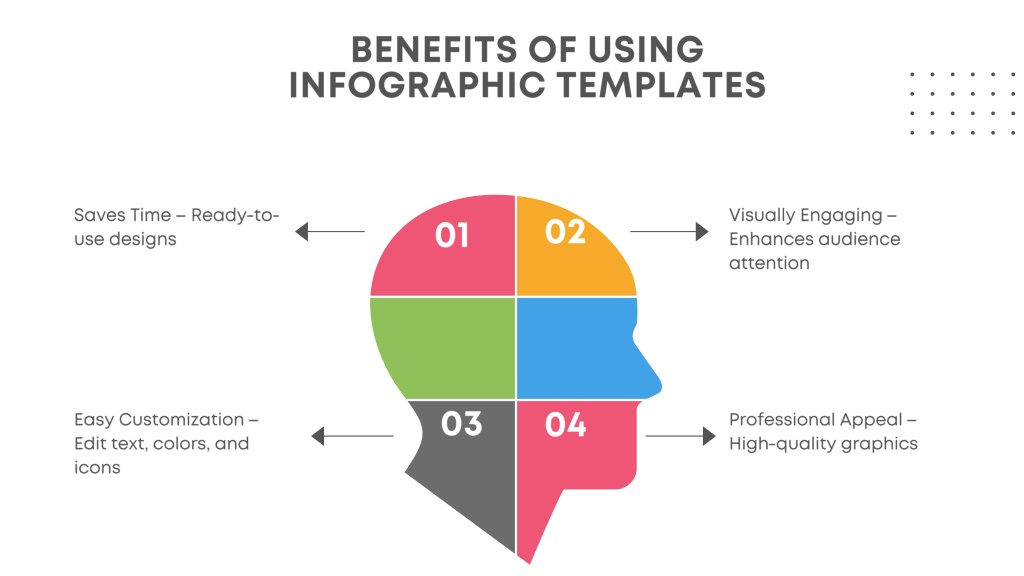 BENEFITS OF USING INFOGRAPHIC TEMPLATES

Saves Time – Ready-to-use designs

01

02

Visually Engaging – Enhances audience attention

Easy Customization – Edit text, colors, and icons

03

04

Professional Appeal – High-quality graphics