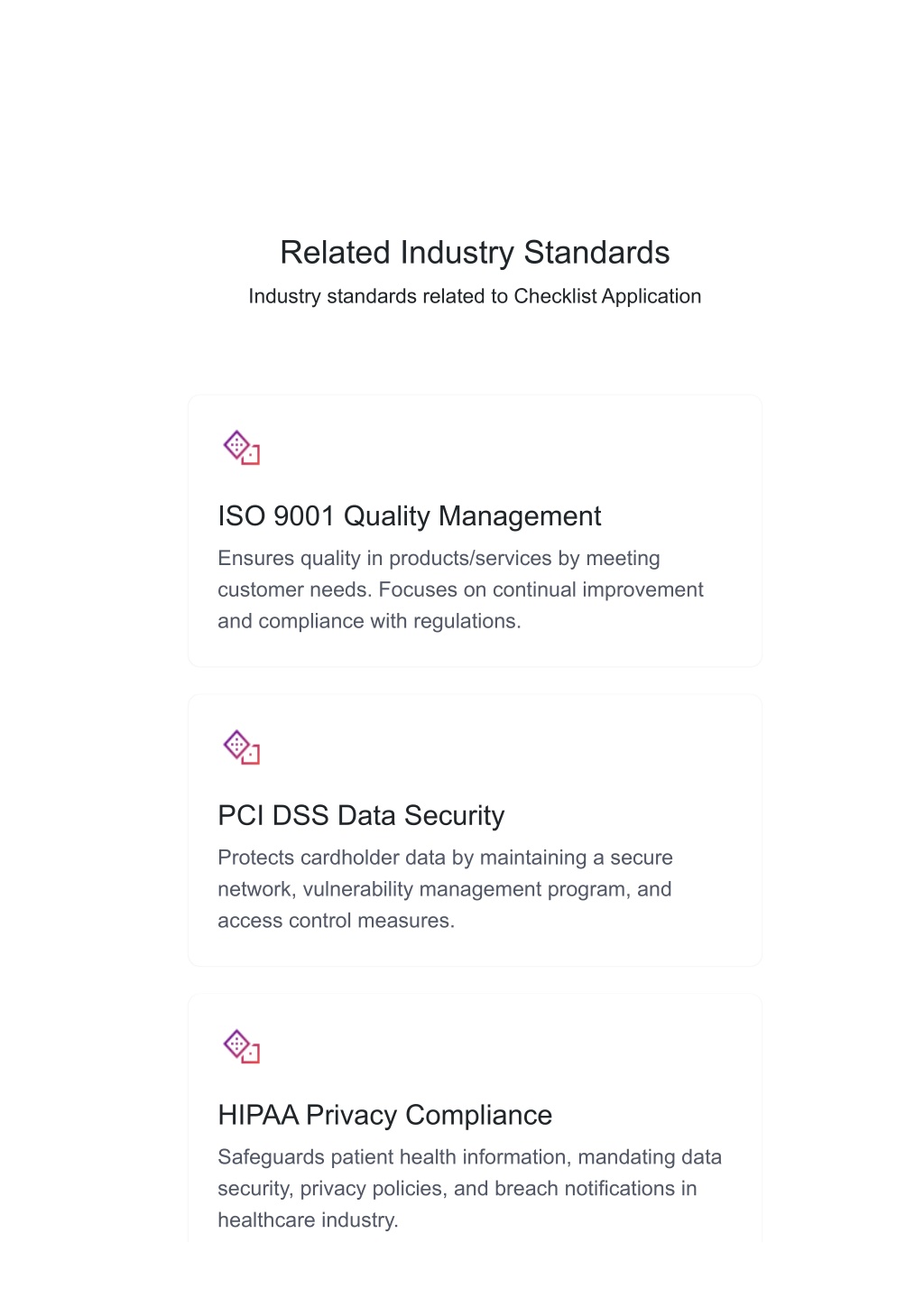 Related Industry Standards

Industry standards related to Checklist Application

ISO 9001 Quality Management

Ensures quality in products/services by meeting customer needs. Focuses on continual improvement and compliance with regulations.

PCI DSS Data Security

Protects cardholder data by maintaining a secure network, vulnerability management program, and access control measures.

HIPAA Privacy Compliance

Safeguards patient health information, mandating data security, privacy policies, and breach notifications in healthcare industry.