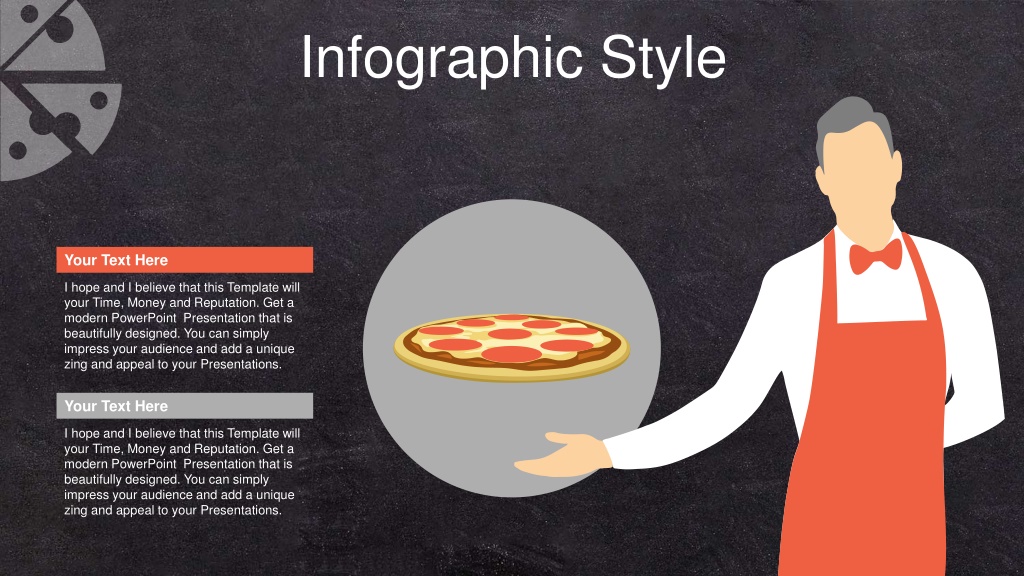 Infographic Style

Your Text Here

I hope and I believe that this Template will your Time, Money and Reputation. Get a modern PowerPoint Presentation that is beautifully designed. You can simply impress your audience and add a unique zing and appeal to your Presentations.

Your Text Here

I hope and I believe that this Template will your Time, Money and Reputation. Get a modern PowerPoint Presentation that is beautifully designed. You can simply impress your audience and add a unique zing and appeal to your Presentations.