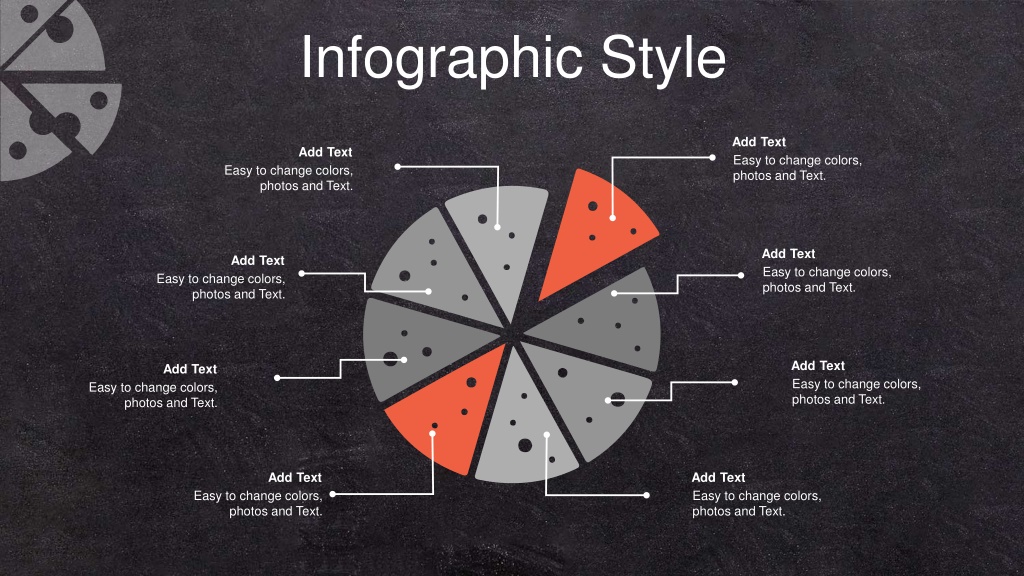 Infographic Style

Add Text
Easy to change colors, photos and Text.

Add Text
Easy to change colors, photos and Text.

Add Text
Easy to change colors, photos and Text.

Add Text
Easy to change colors, photos and Text.

Add Text
Easy to change colors, photos and Text.

Add Text
Easy to change colors, photos and Text.

Add Text
Easy to change colors, photos and Text.

Add Text
Easy to change colors, photos and Text.