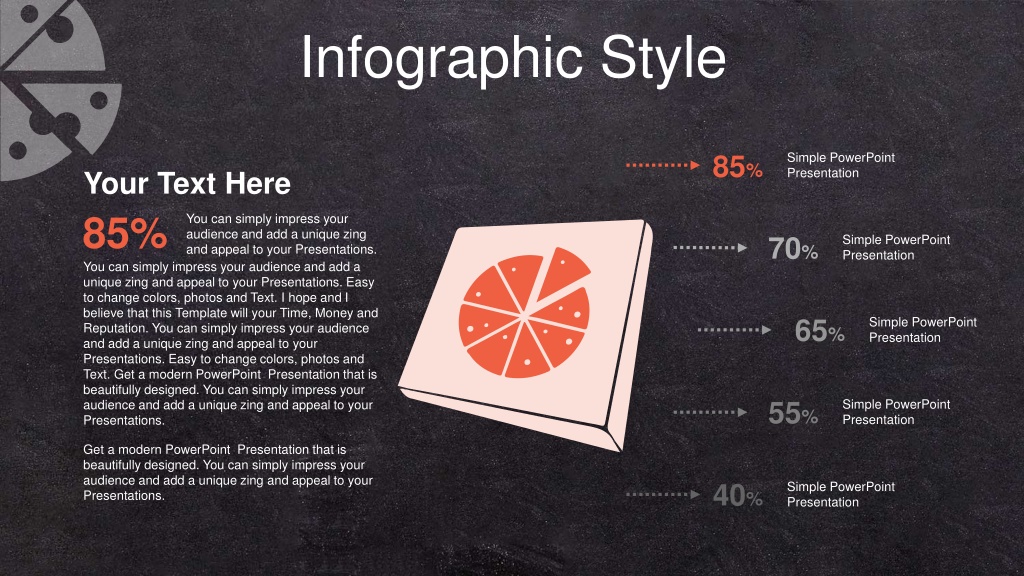 Infographic Style

Your Text Here

85%

You can simply impress your audience and add a unique zing and appeal to your Presentations.

You can simply impress your audience and add a unique zing and appeal to your Presentations. Easy to change colors, photos and Text. I hope and I believe that this Template will your Time, Money and Reputation. You can simply impress your audience and add a unique zing and appeal to your Presentations. Easy to change colors, photos and Text. Get a modern PowerPoint Presentation that is beautifully designed. You can simply impress your audience and add a unique zing and appeal to your Presentations.

Get a modern PowerPoint Presentation that is beautifully designed. You can simply impress your audience and add a unique zing and appeal to your Presentations.

85% Simple PowerPoint Presentation

70% Simple PowerPoint Presentation

65% Simple PowerPoint Presentation

55% Simple PowerPoint Presentation

40% Simple PowerPoint Presentation