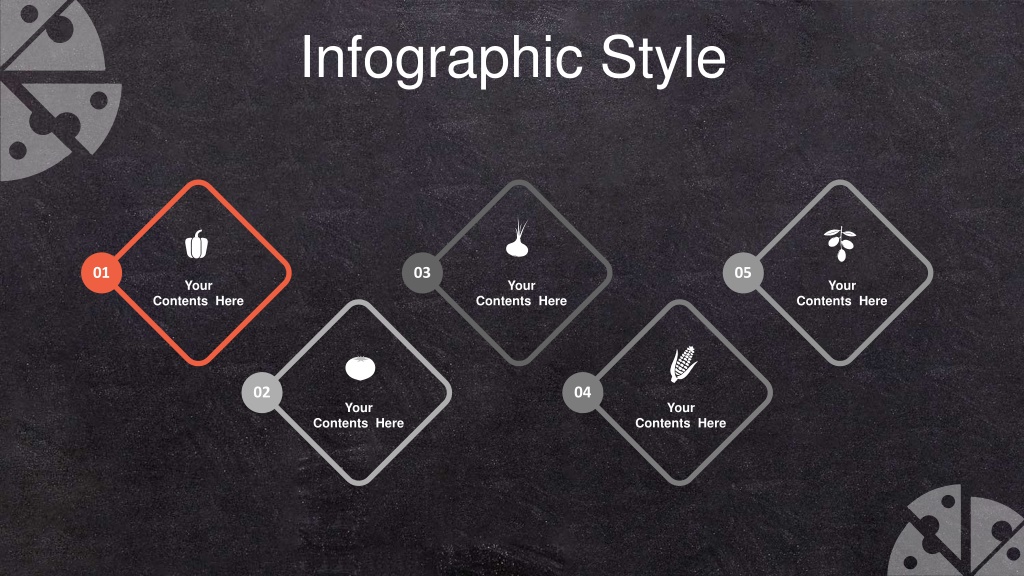 Infographic Style

01
Your Contents Here

02
Your Contents Here

03
Your Contents Here

04
Your Contents Here

05
Your Contents Here