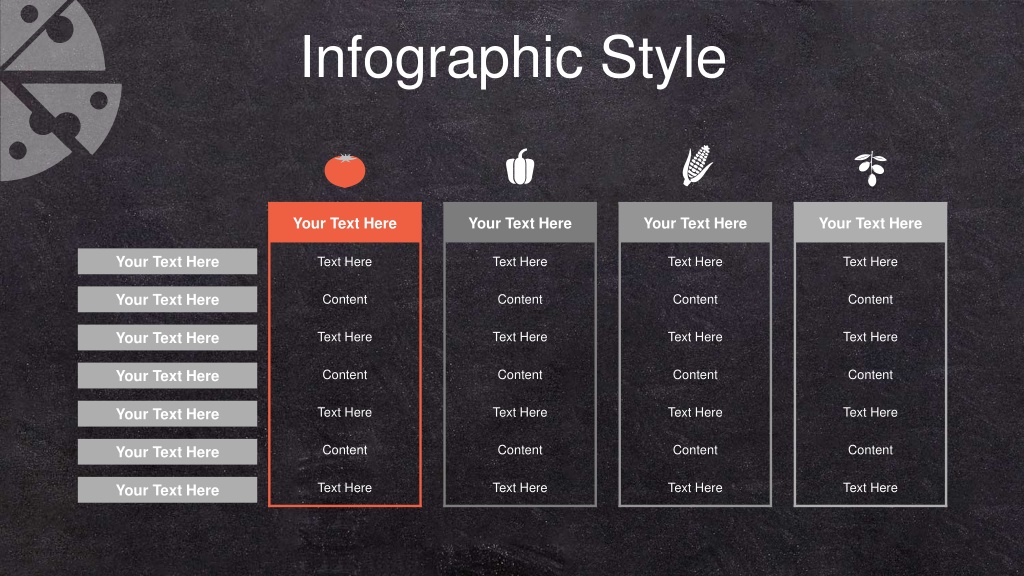 Infographic Style

| | Your Text Here | Your Text Here | Your Text Here | Your Text Here |
|---|---|---|---|---|
| Your Text Here | Text Here | Text Here | Text Here | Text Here |
| Your Text Here | Content | Content | Content | Content |
| Your Text Here | Text Here | Text Here | Text Here | Text Here |
| Your Text Here | Content | Content | Content | Content |
| Your Text Here | Text Here | Text Here | Text Here | Text Here |
| Your Text Here | Content | Content | Content | Content |
| Your Text Here | Text Here | Text Here | Text Here | Text Here |