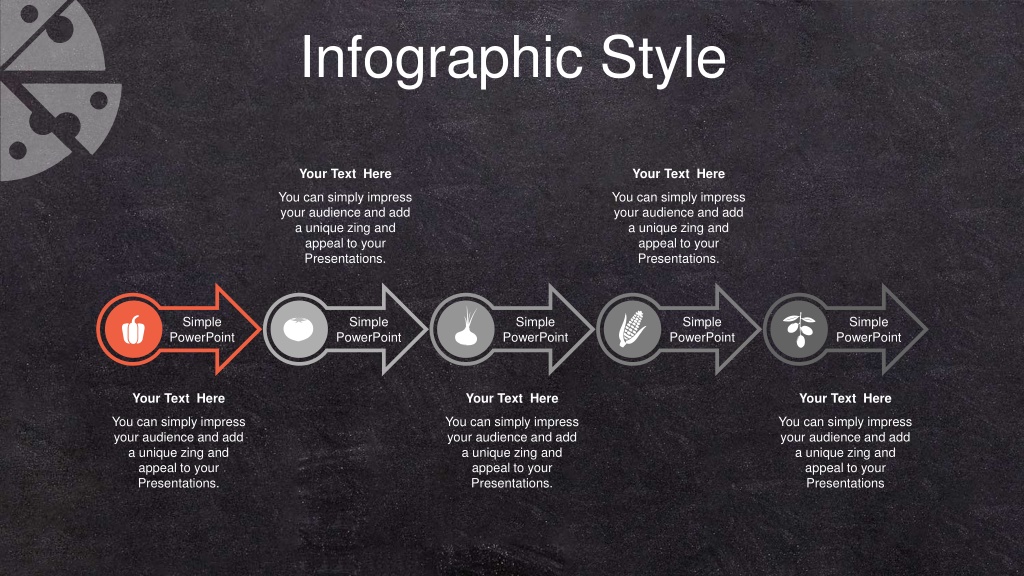 Infographic Style

Your Text Here

You can simply impress your audience and add a unique zing and appeal to your Presentations.

Your Text Here

You can simply impress your audience and add a unique zing and appeal to your Presentations.

Simple PowerPoint

Simple PowerPoint

Simple PowerPoint

Simple PowerPoint

Simple PowerPoint

Your Text Here

You can simply impress your audience and add a unique zing and appeal to your Presentations.

Your Text Here

You can simply impress your audience and add a unique zing and appeal to your Presentations.

Your Text Here

You can simply impress your audience and add a unique zing and appeal to your Presentations