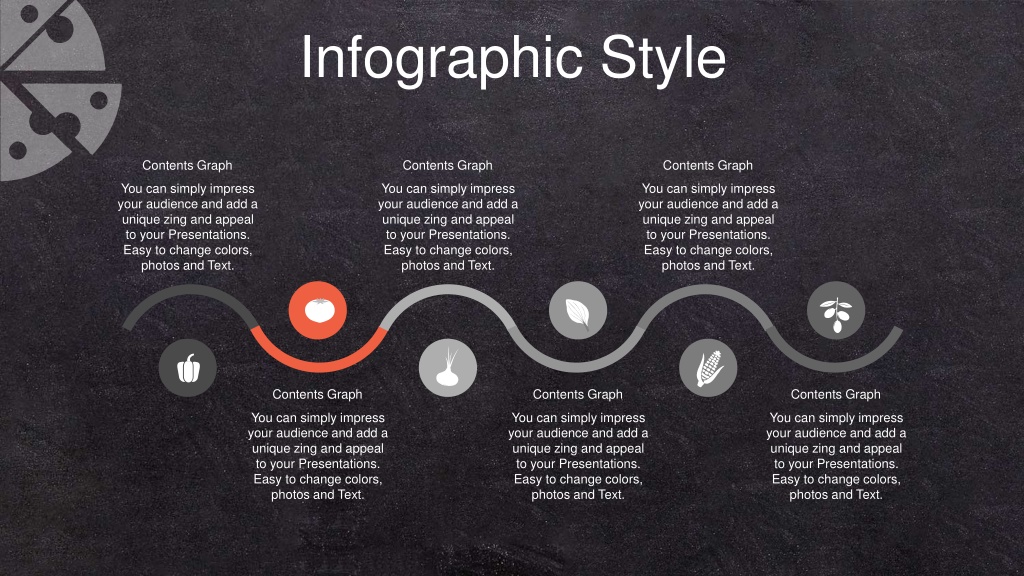 Infographic Style

Contents Graph

You can simply impress your audience and add a unique zing and appeal to your Presentations. Easy to change colors, photos and Text.

Contents Graph

You can simply impress your audience and add a unique zing and appeal to your Presentations. Easy to change colors, photos and Text.

Contents Graph

You can simply impress your audience and add a unique zing and appeal to your Presentations. Easy to change colors, photos and Text.

Contents Graph

You can simply impress your audience and add a unique zing and appeal to your Presentations. Easy to change colors, photos and Text.

Contents Graph

You can simply impress your audience and add a unique zing and appeal to your Presentations. Easy to change colors, photos and Text.

Contents Graph

You can simply impress your audience and add a unique zing and appeal to your Presentations. Easy to change colors, photos and Text.