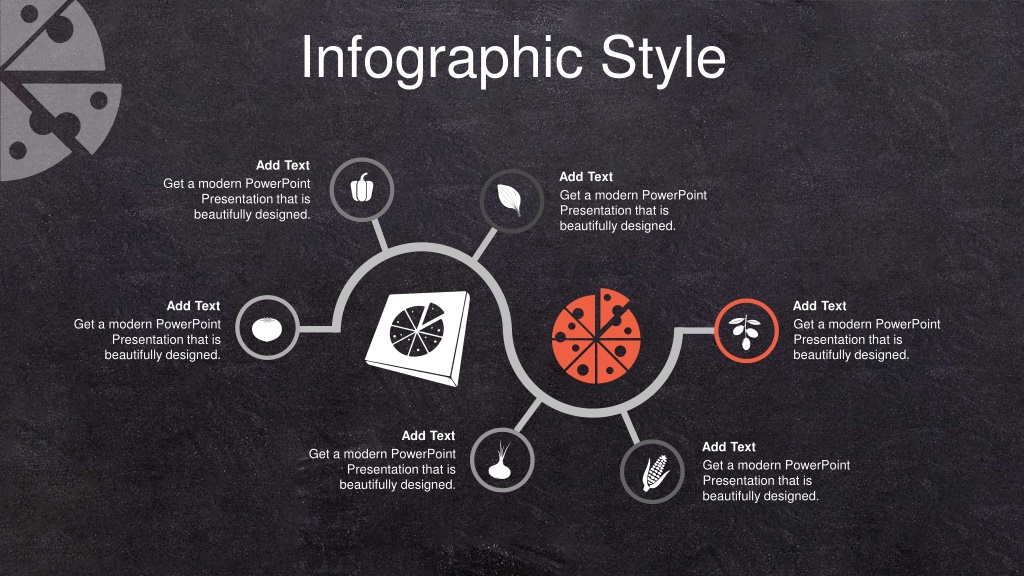 Infographic Style

Add Text
Get a modern PowerPoint Presentation that is beautifully designed.

Add Text
Get a modern PowerPoint Presentation that is beautifully designed.

Add Text
Get a modern PowerPoint Presentation that is beautifully designed.

Add Text
Get a modern PowerPoint Presentation that is beautifully designed.

Add Text
Get a modern PowerPoint Presentation that is beautifully designed.

Add Text
Get a modern PowerPoint Presentation that is beautifully designed.