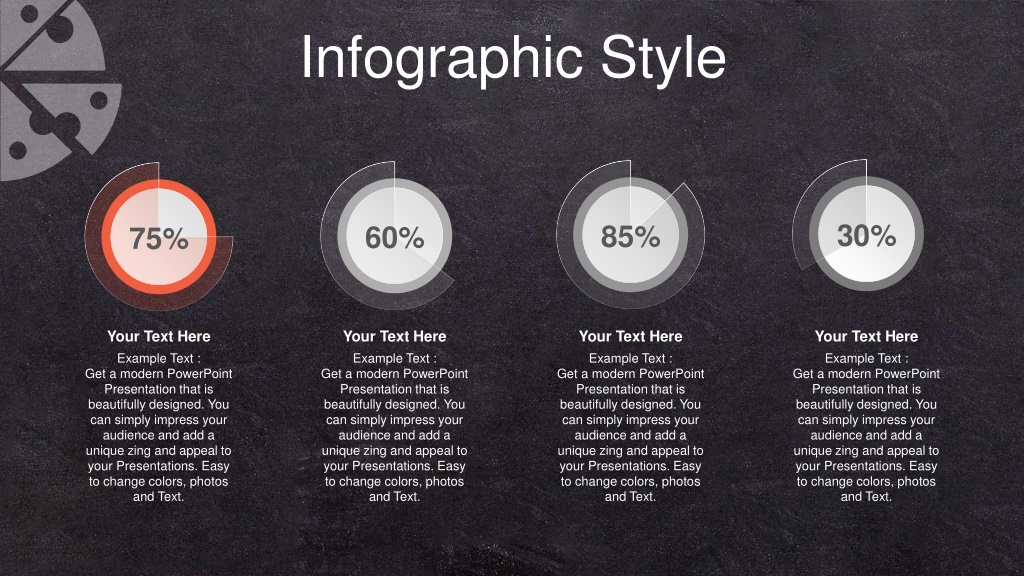 Infographic Style

75%

Your Text Here

Example Text : Get a modern PowerPoint Presentation that is beautifully designed. You can simply impress your audience and add a unique zing and appeal to your Presentations. Easy to change colors, photos and Text.

60%

Your Text Here

Example Text : Get a modern PowerPoint Presentation that is beautifully designed. You can simply impress your audience and add a unique zing and appeal to your Presentations. Easy to change colors, photos and Text.

85%

Your Text Here

Example Text : Get a modern PowerPoint Presentation that is beautifully designed. You can simply impress your audience and add a unique zing and appeal to your Presentations. Easy to change colors, photos and Text.

30%

Your Text Here

Example Text : Get a modern PowerPoint Presentation that is beautifully designed. You can simply impress your audience and add a unique zing and appeal to your Presentations. Easy to change colors, photos and Text.