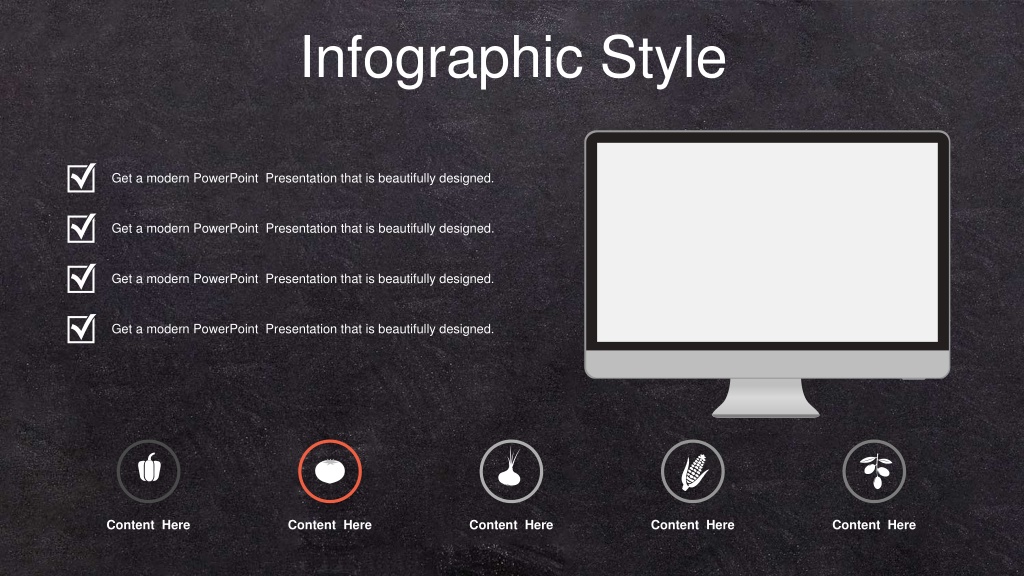 Infographic Style

Get a modern PowerPoint Presentation that is beautifully designed.

Get a modern PowerPoint Presentation that is beautifully designed.

Get a modern PowerPoint Presentation that is beautifully designed.

Get a modern PowerPoint Presentation that is beautifully designed.

Content Here

Content Here

Content Here

Content Here

Content Here