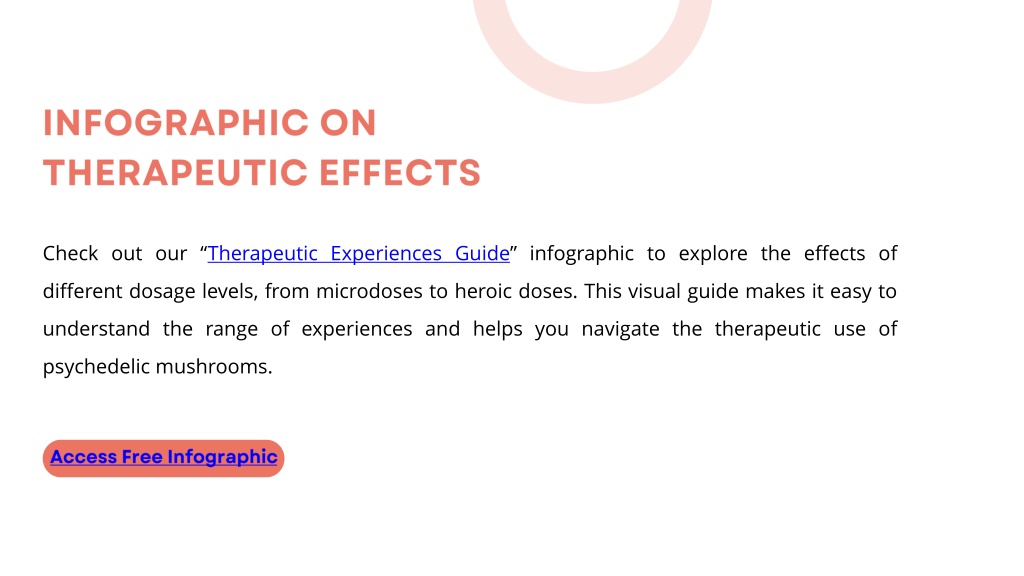 INFOGRAPHIC ON
THERAPEUTIC EFFECTS

Check out our “Therapeutic Experiences Guide” infographic to explore the effects of different dosage levels, from microdoses to heroic doses. This visual guide makes it easy to understand the range of experiences and helps you navigate the therapeutic use of psychedelic mushrooms.

Access Free Infographic