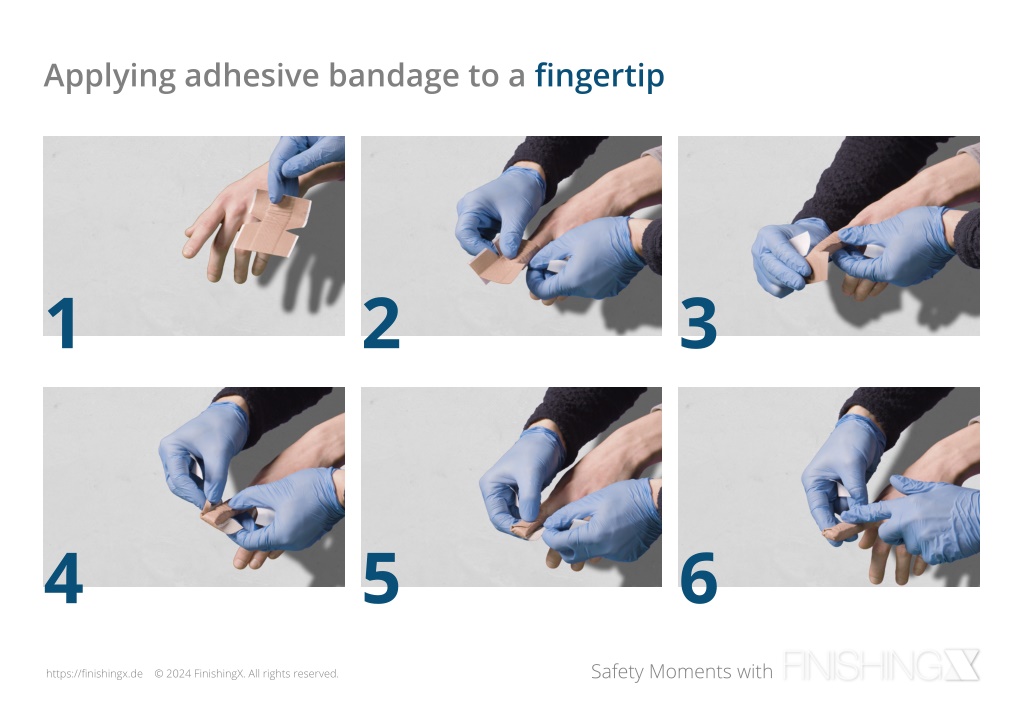 Applying adhesive bandage to a fingertip

1

2

3

4

5

6

https://finishingx.de © 2024 FinishingX. All rights reserved.

Safety Moments with FINISHINGX