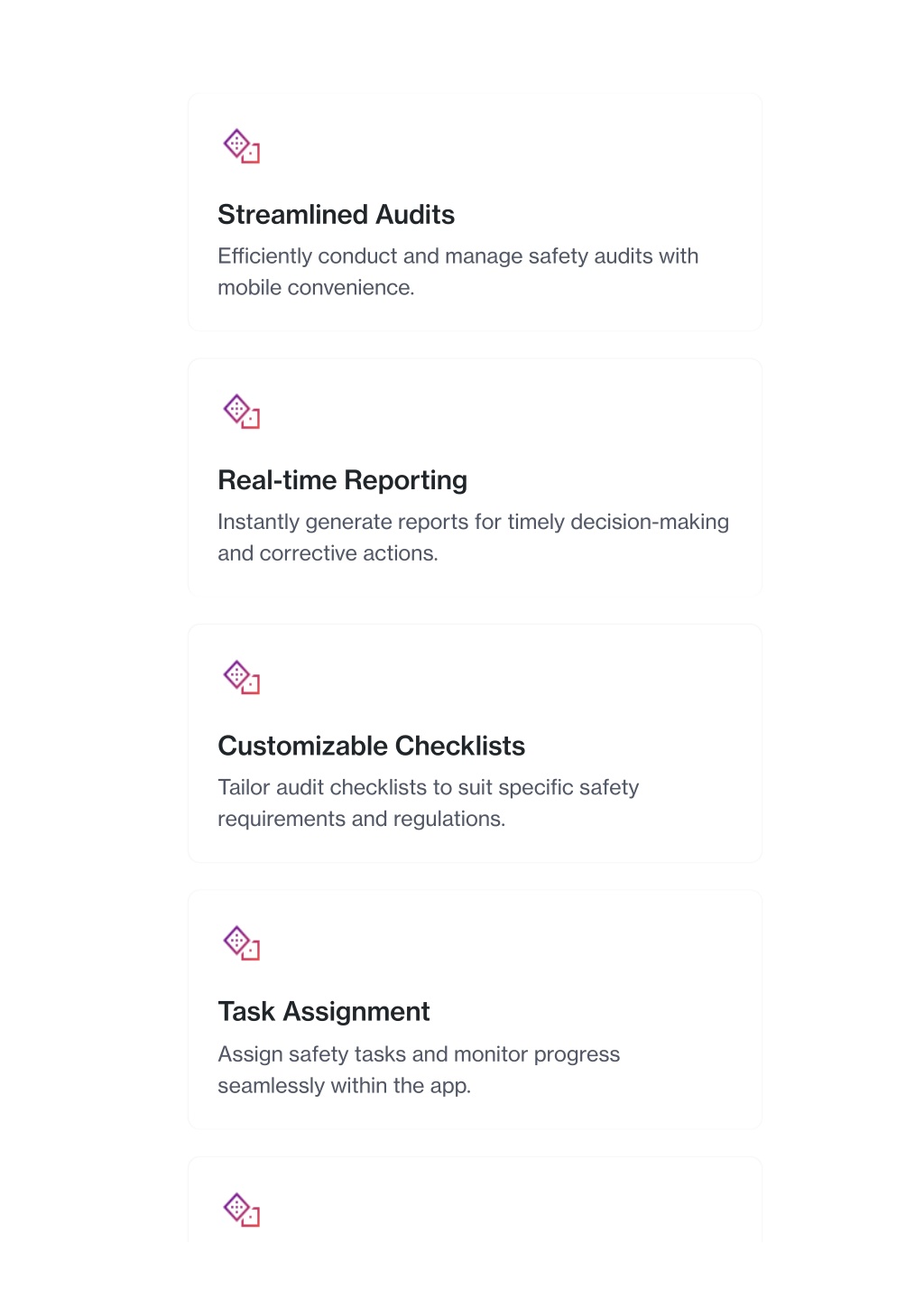 Streamlined Audits

Efficiently conduct and manage safety audits with mobile convenience.

Real-time Reporting

Instantly generate reports for timely decision-making and corrective actions.

Customizable Checklists

Tailor audit checklists to suit specific safety requirements and regulations.

Task Assignment

Assign safety tasks and monitor progress seamlessly within the app.