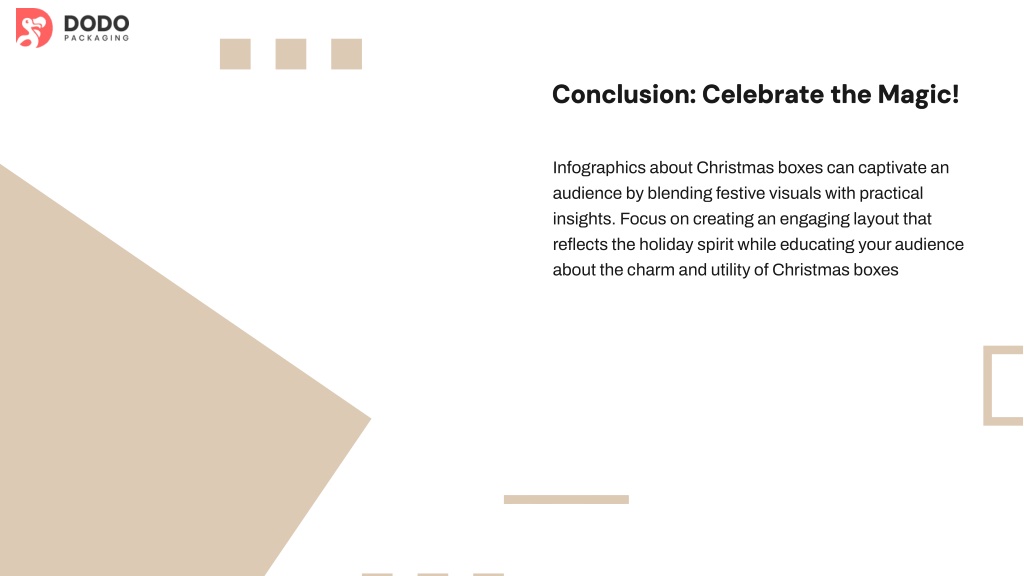 DODO
PACKAGING

Conclusion: Celebrate the Magic!

Infographics about Christmas boxes can captivate an audience by blending festive visuals with practical insights. Focus on creating an engaging layout that reflects the holiday spirit while educating your audience about the charm and utility of Christmas boxes