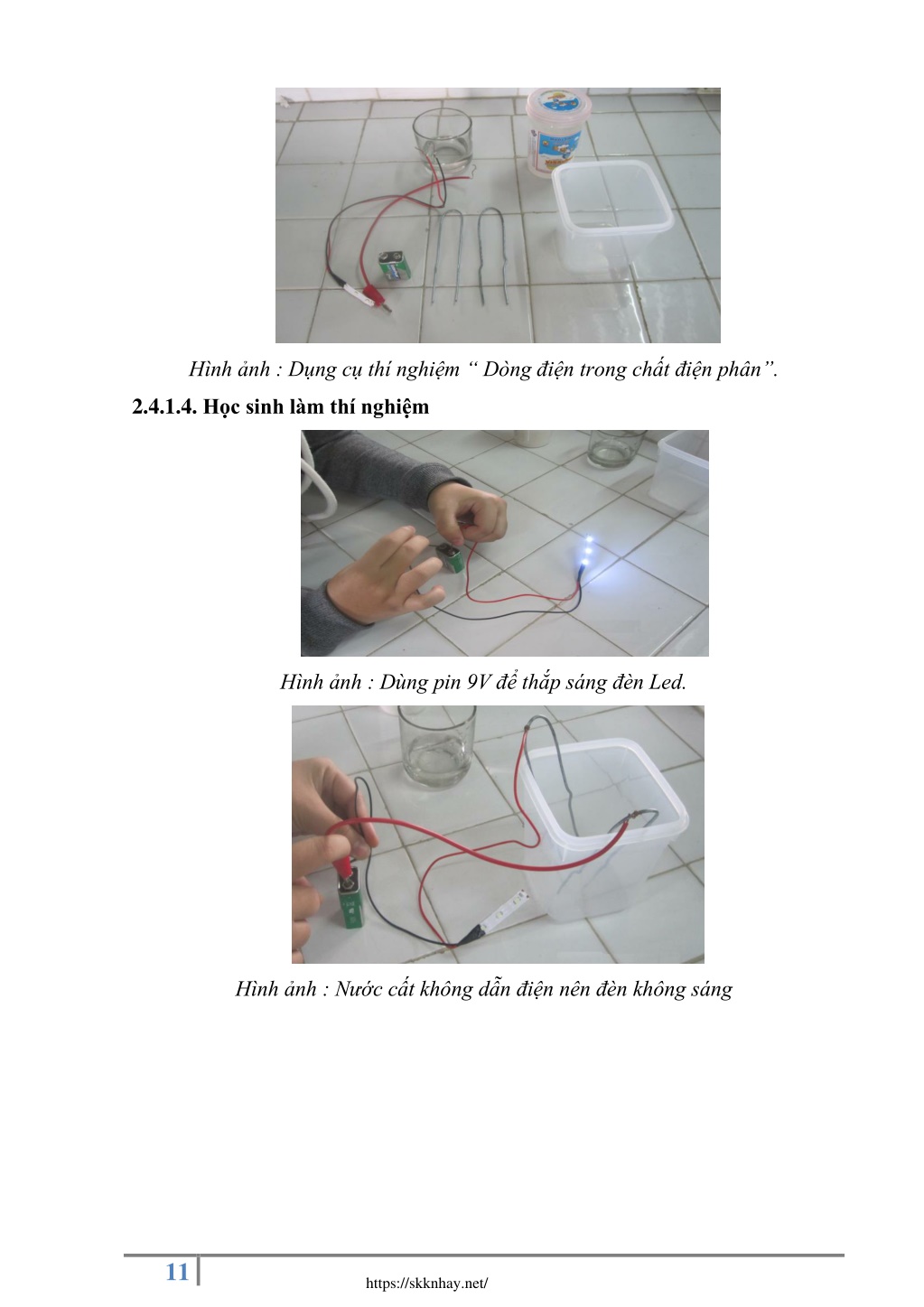 Hình ảnh : Dụng cụ thí nghiệm “ Dòng điện trong chất điện phân”.

2.4.1.4. Học sinh làm thí nghiệm

Hình ảnh : Dùng pin 9V để thắp sáng đèn Led.

Hình ảnh : Nước cất không dẫn điện nên đèn không sáng

11

https://skknhay.net/