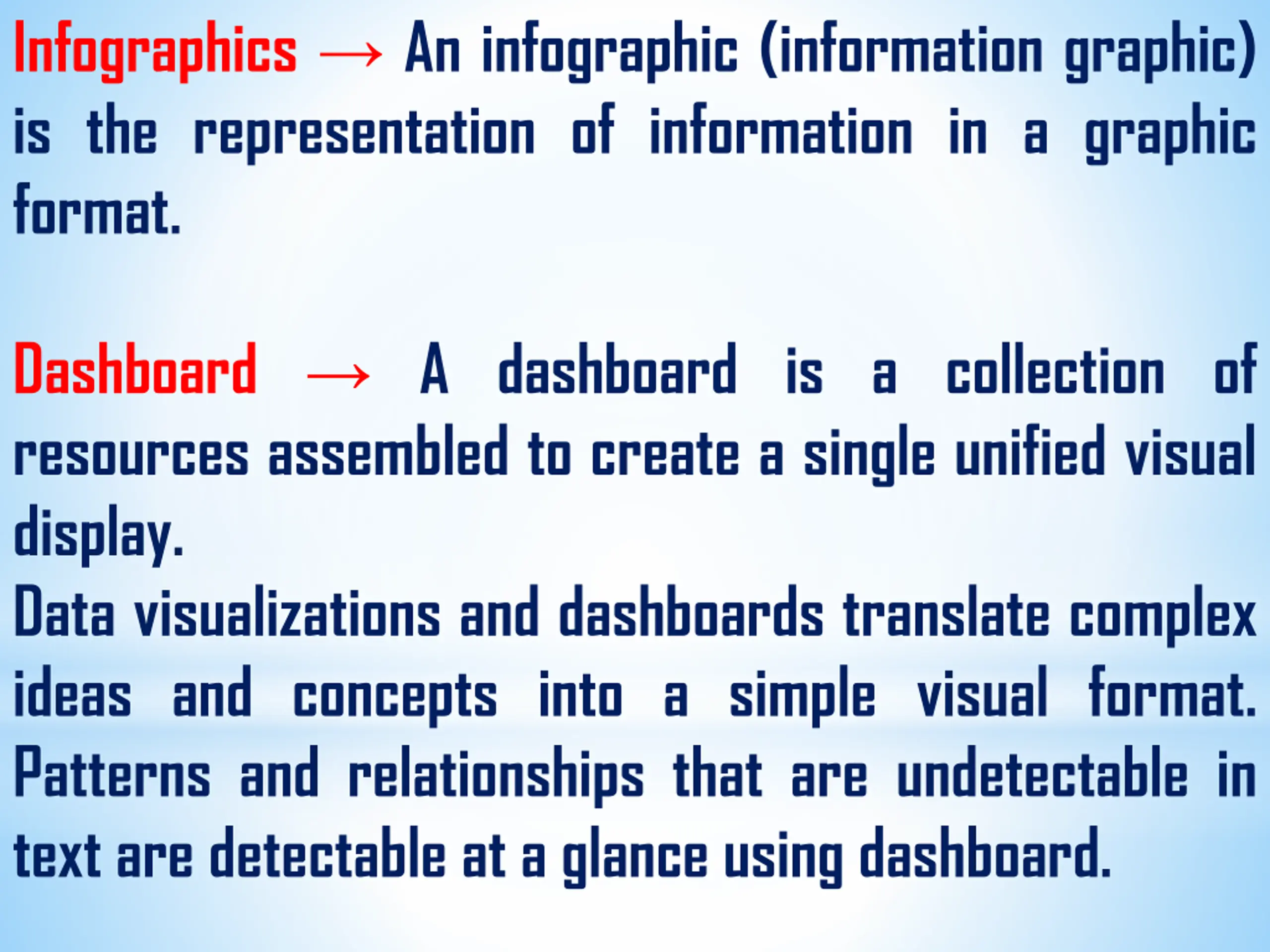 Infographics → An infographic (information graphic) is the representation of information in a graphic format.

Dashboard → A dashboard is a collection of resources assembled to create a single unified visual display.
Data visualizations and dashboards translate complex ideas and concepts into a simple visual format. Patterns and relationships that are undetectable in text are detectable at a glance using dashboard.